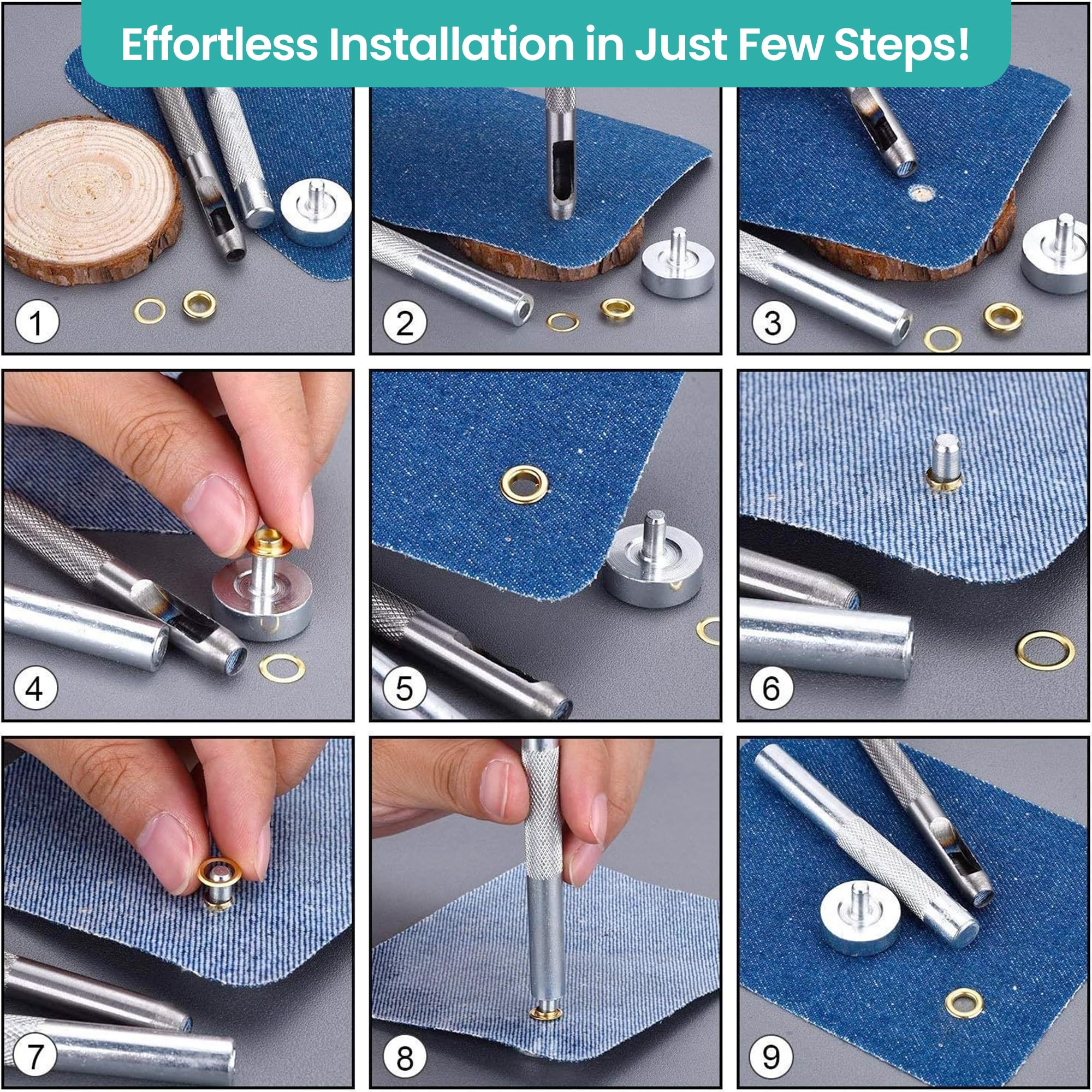 Effortless Installation in Just Few Steps!

1

2

3

4

5

6

7

8

9