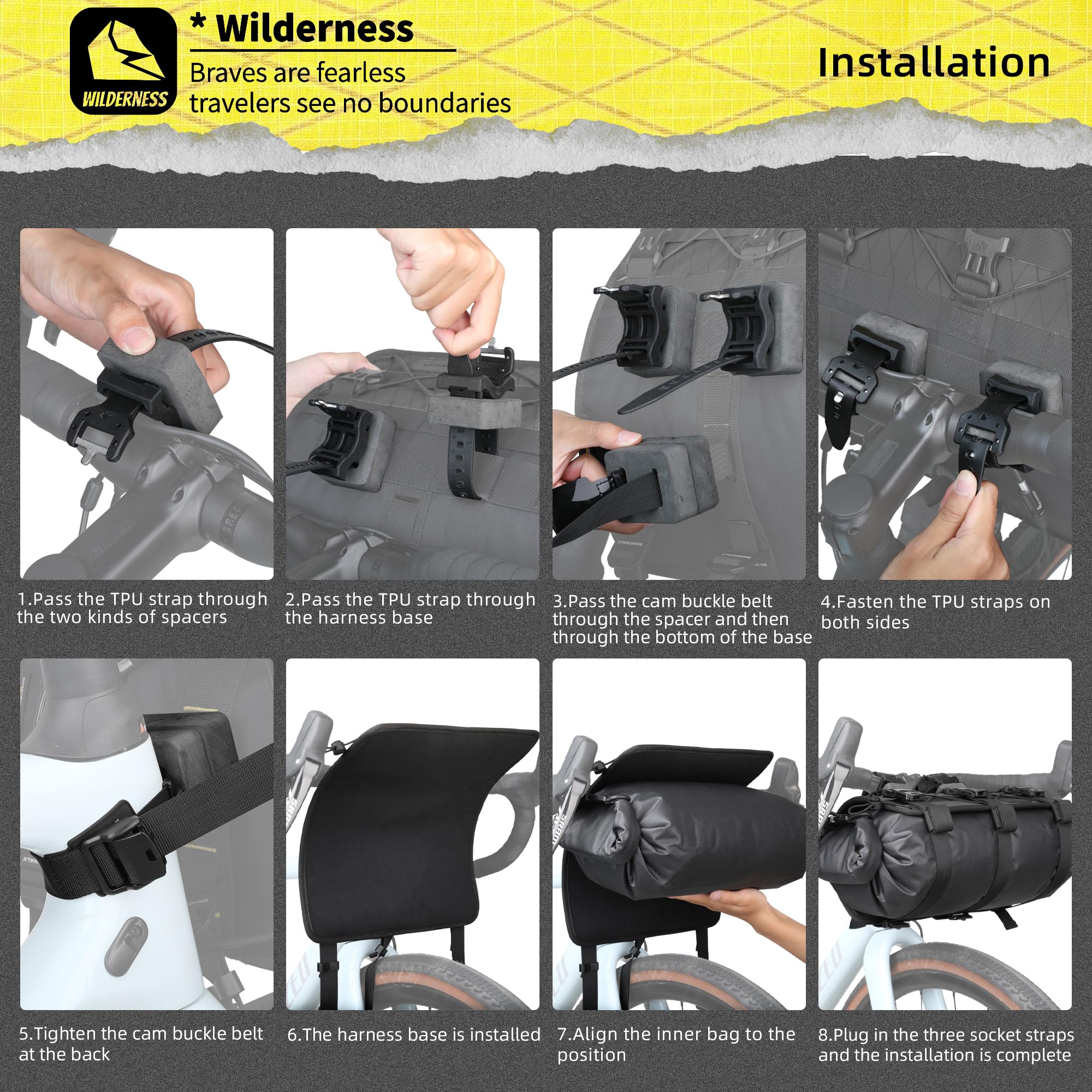 WILDERNESS

* Wilderness

Braves are fearless travelers see no boundaries

Installation

1.Pass the TPU strap through the two kinds of spacers

2.Pass the TPU strap through the harness base

3.Pass the cam buckle belt through the spacer and then through the bottom of the base

4.Fasten the TPU straps on both sides

5.Tighten the cam buckle belt at the back

6.The harness base is installed

7.Align the inner bag to the position

8.Plug in the three socket straps and the installation is complete