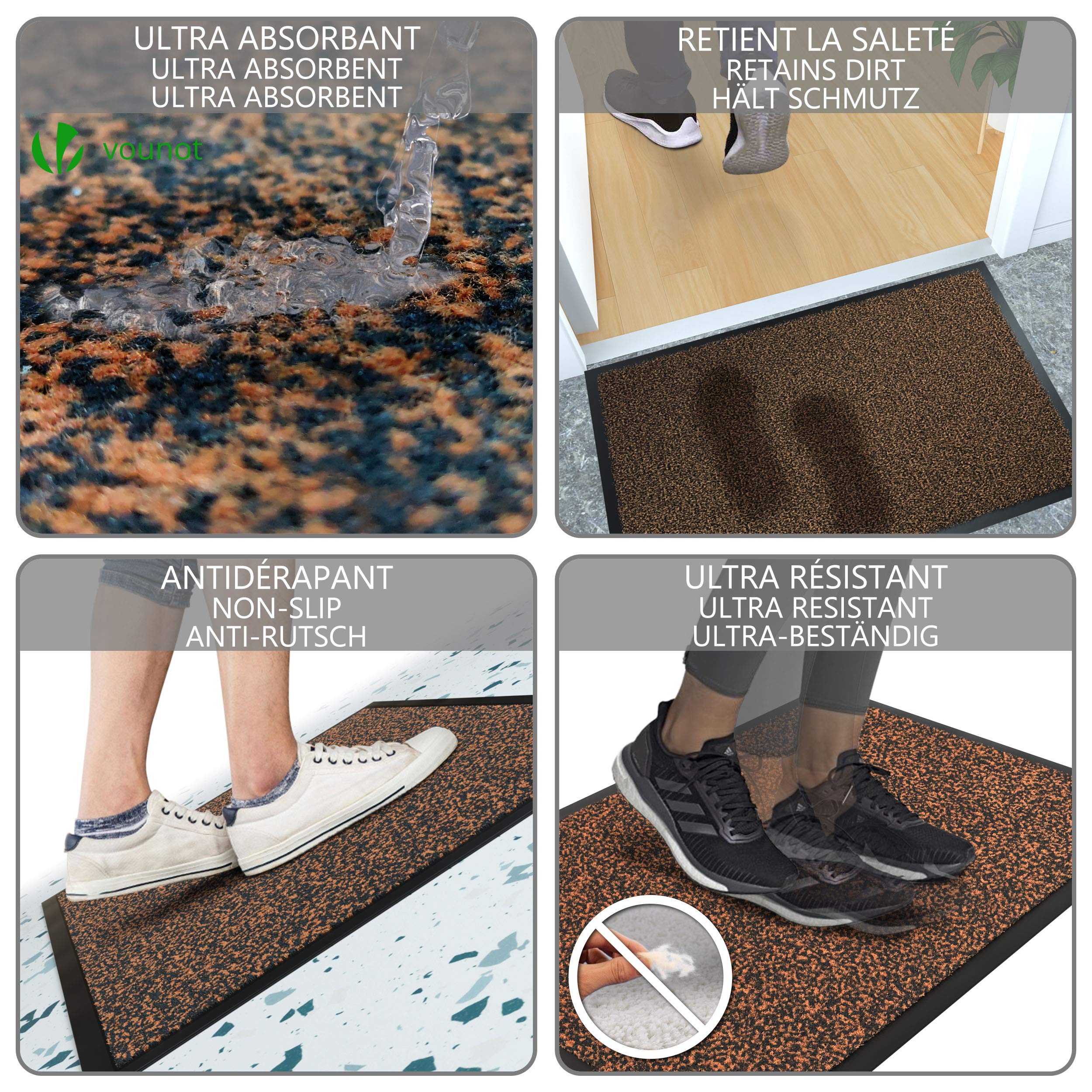 ULTRA ABSORBANT
ULTRA ABSORBENT
ULTRA ABSORBENT

vounot

RETIENT LA SALETÉ
RETAINS DIRT
HÄLT SCHMUTZ

ANTIDÉRAPANT
NON-SLIP
ANTI-RUTSCH

ULTRA RÉSISTANT
ULTRA RESISTANT
ULTRA-BESTÄNDIG