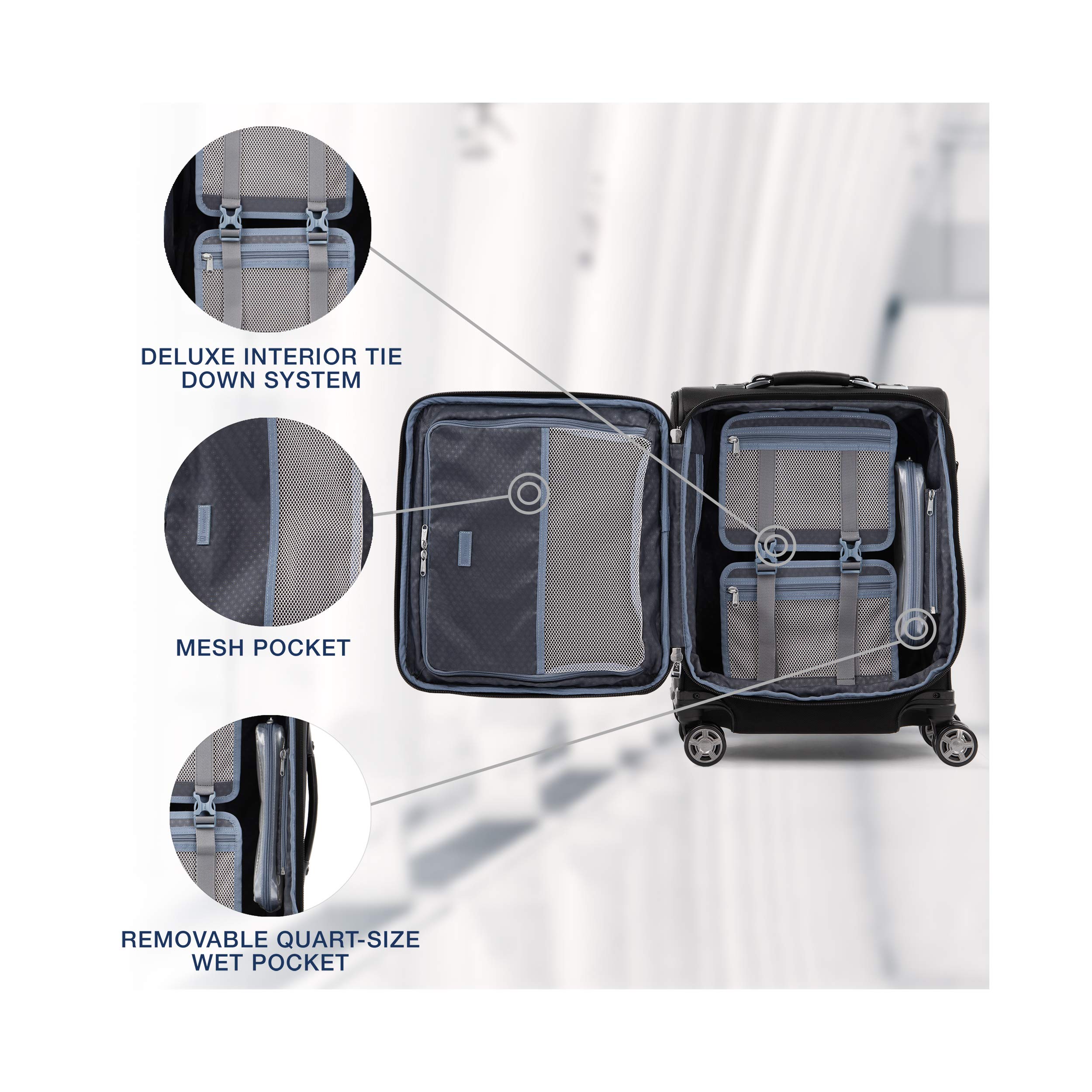 DELUXE INTERIOR TIE DOWN SYSTEM

MESH POCKET

REMOVABLE QUART-SIZE WET POCKET