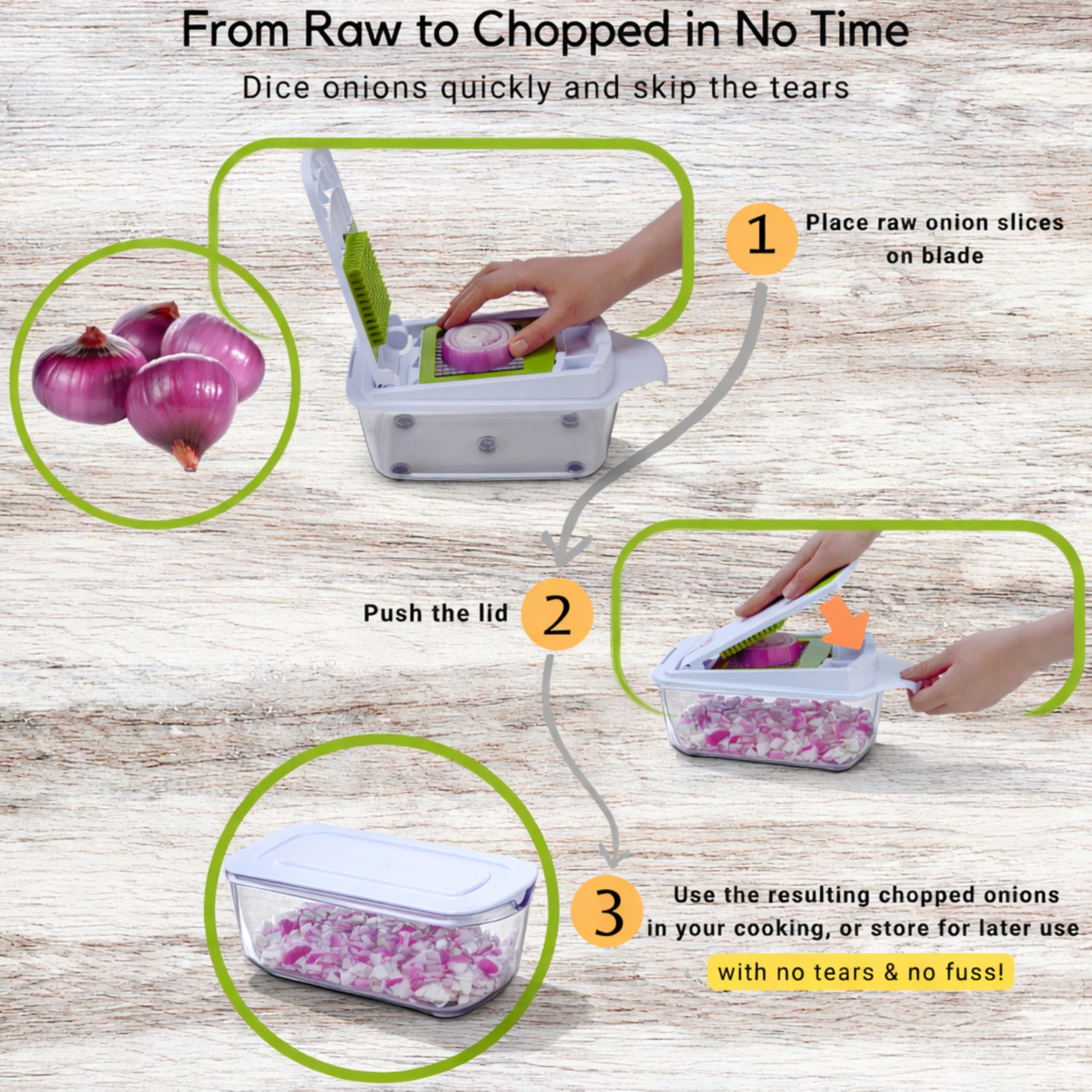 From Raw to Chopped in No Time

Dice onions quickly and skip the tears

1 Place raw onion slices on blade

Push the lid 2

3 Use the resulting chopped onions in your cooking, or store for later use

with no tears & no fuss!