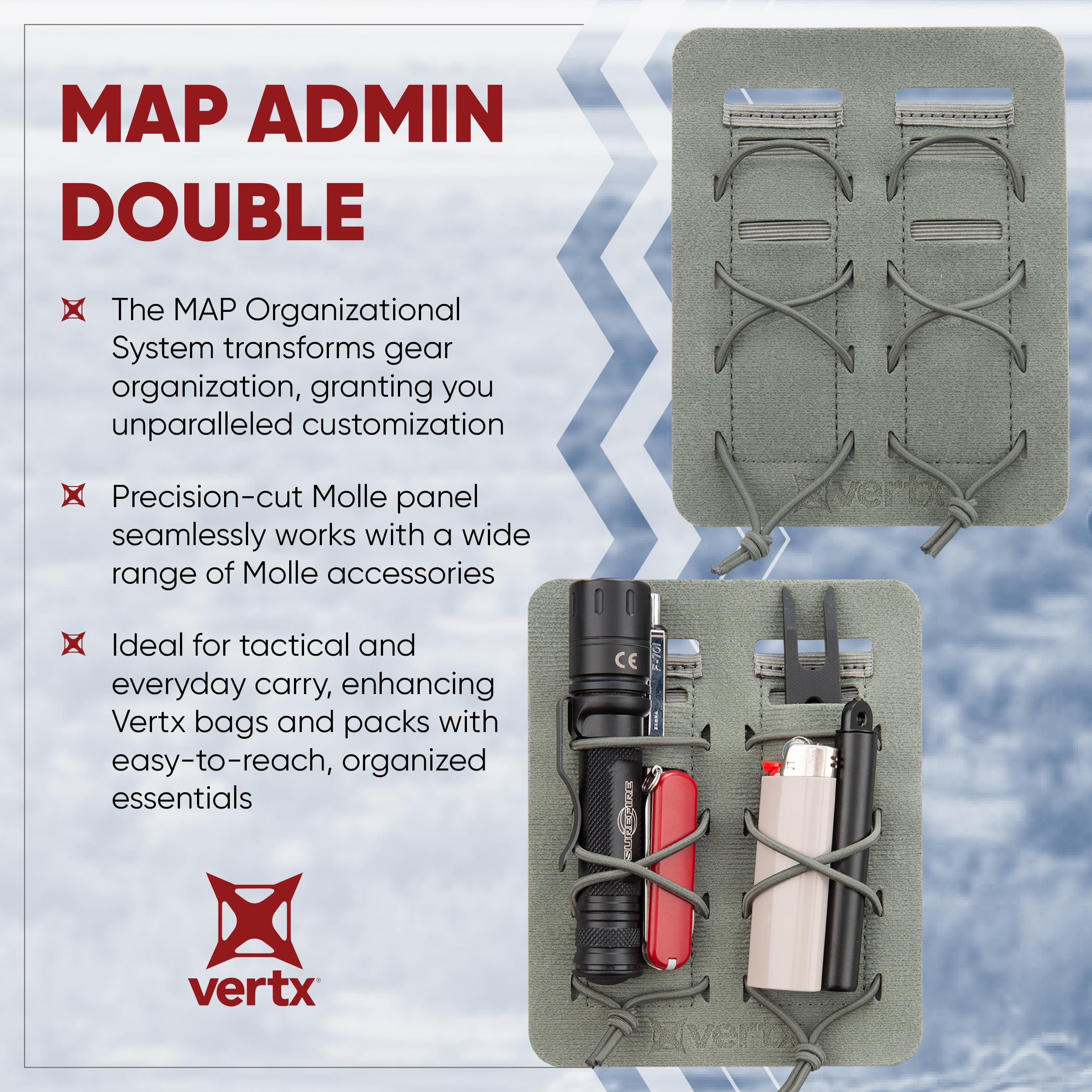 MAP ADMIN DOUBLE

The MAP Organizational System transforms gear organization, granting you unparalleled customization

Precision-cut Molle panel seamlessly works with a wide range of Molle accessories

Ideal for tactical and everyday carry, enhancing Vertx bags and packs with easy-to-reach, organized essentials

vertx®

vertx

CE

F-701

ZEBRA

SUREFIRE

vertx