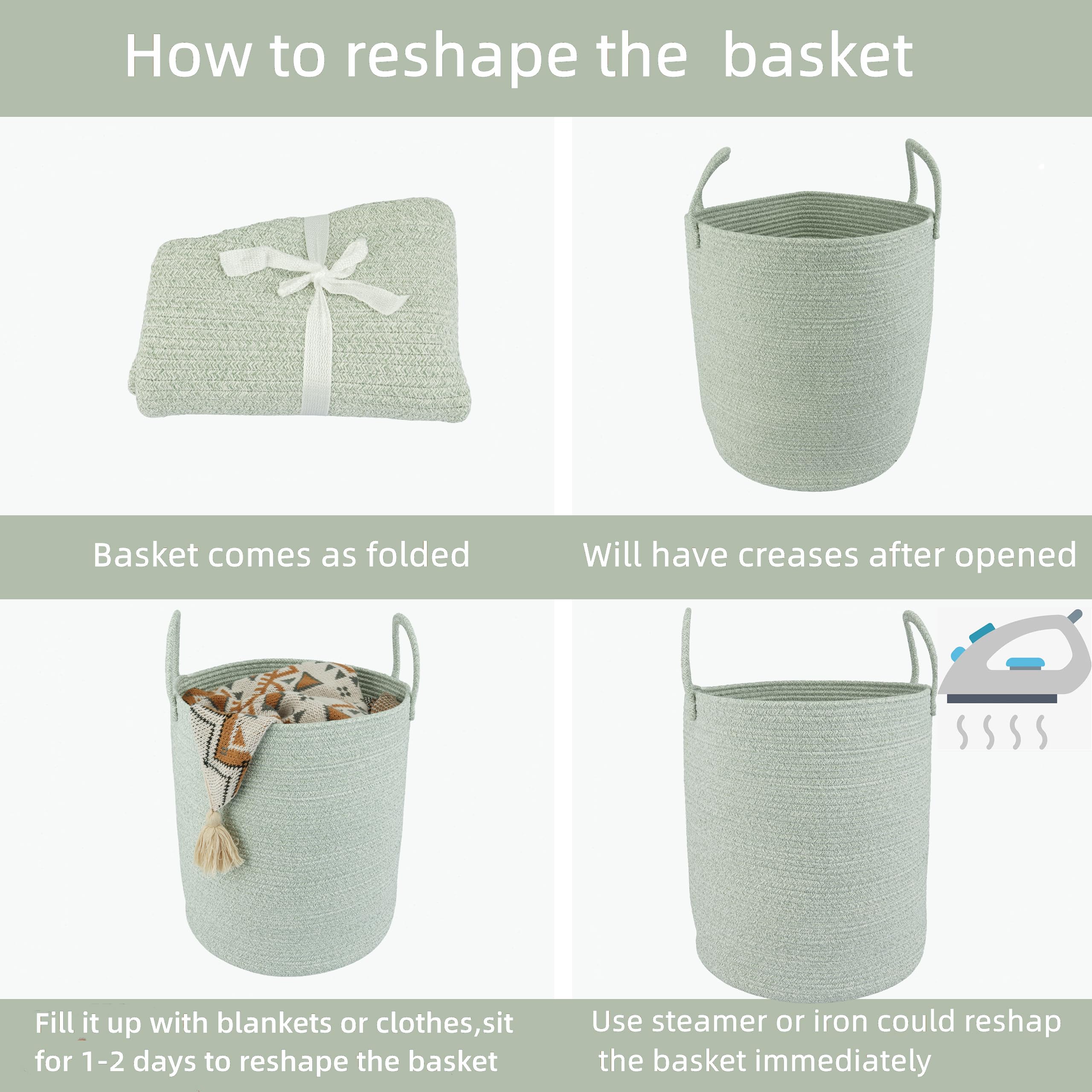 How to reshape the basket

Basket comes as folded

Will have creases after opened

Fill it up with blankets or clothes,sit for 1-2 days to reshape the basket

Use steamer or iron could reshap the basket immediately