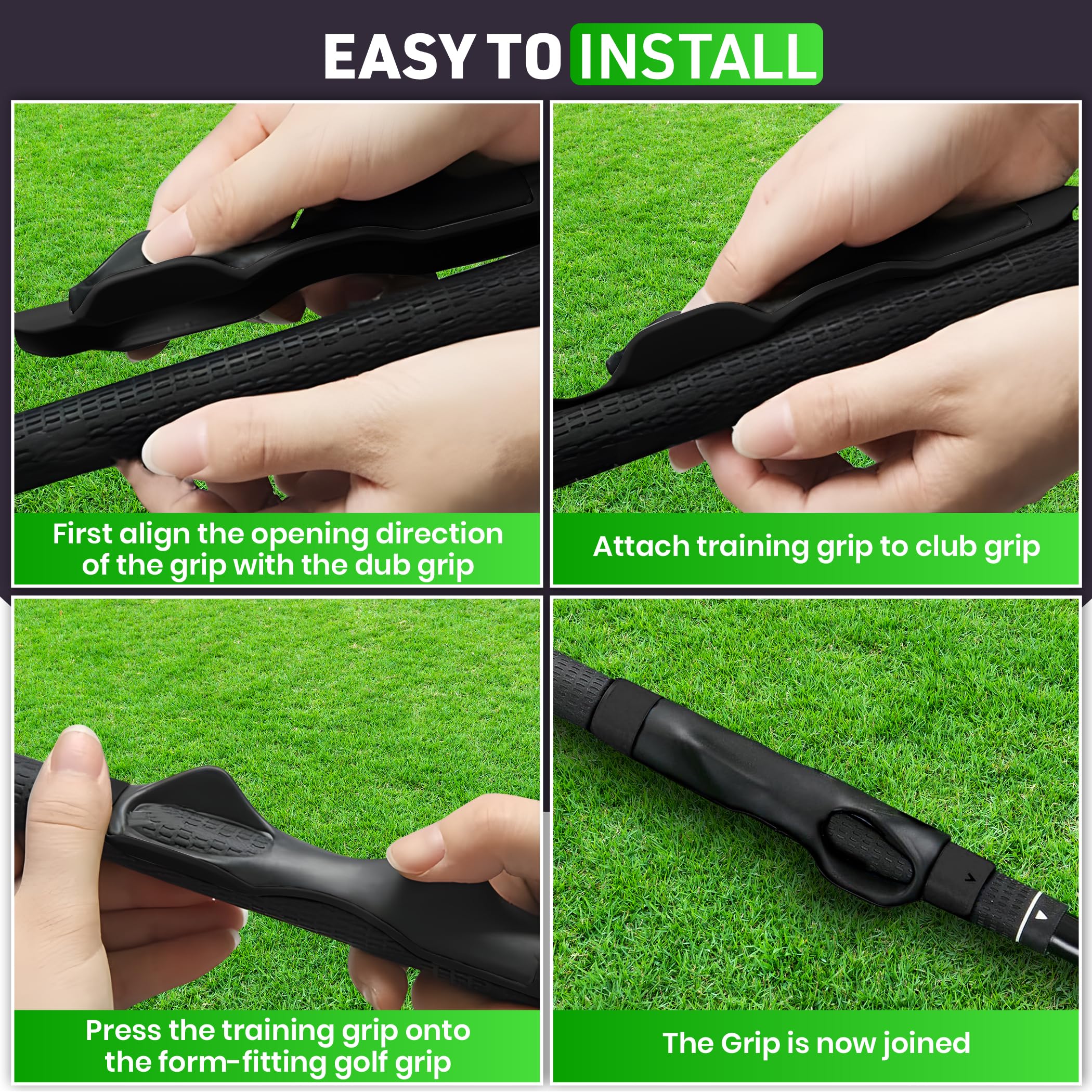 EASY TO INSTALL

First align the opening direction of the grip with the dub grip

Attach training grip to club grip

Press the training grip onto the form-fitting golf grip

The Grip is now joined