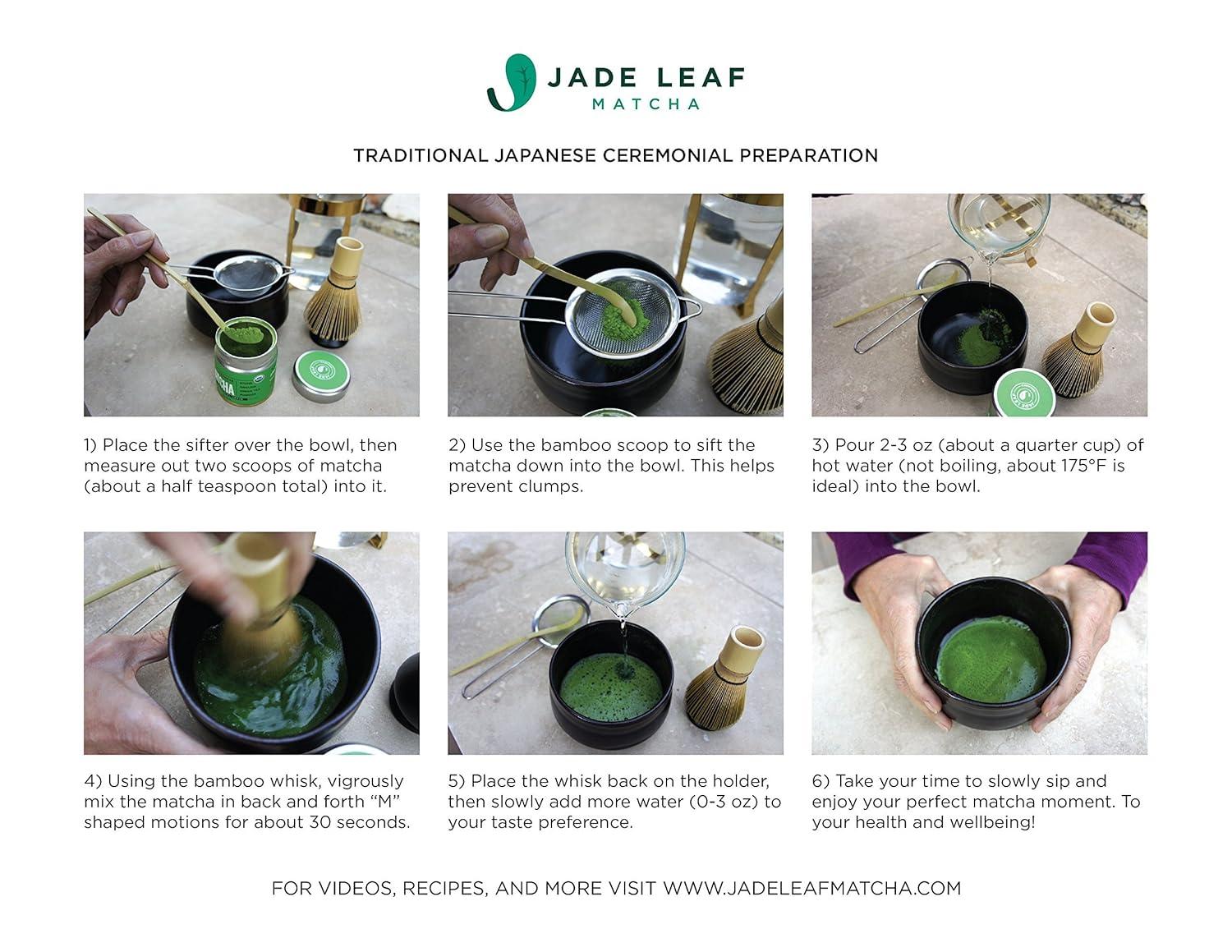 JADE LEAF
MATCHA

TRADITIONAL JAPANESE CEREMONIAL PREPARATION

MATCHA

1) Place the sifter over the bowl, then measure out two scoops of matcha (about a half teaspoon total) into it.

2) Use the bamboo scoop to sift the matcha down into the bowl. This helps prevent clumps.

3) Pour 2-3 oz (about a quarter cup) of hot water (not boiling, about 175°F is ideal) into the bowl.

4) Using the bamboo whisk, vigrously mix the matcha in back and forth "M" shaped motions for about 30 seconds.

5) Place the whisk back on the holder, then slowly add more water (0-3 oz) to your taste preference.

6) Take your time to slowly sip and enjoy your perfect matcha moment. To your health and wellbeing!

FOR VIDEOS, RECIPES, AND MORE VISIT WWW.JADELEAFMATCHA.COM