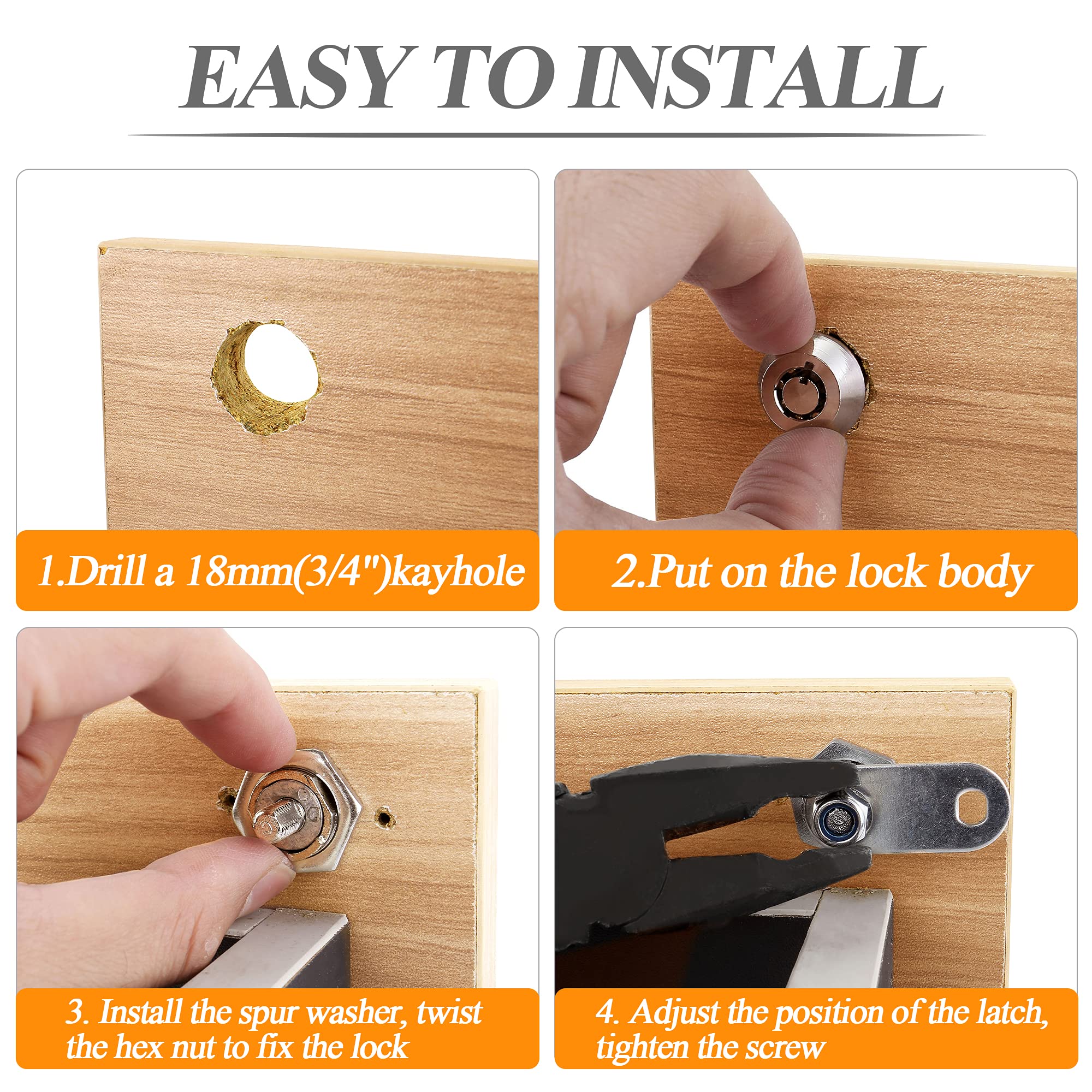 EASY TO INSTALL

1.Drill a 18mm(3/4")kayhole

2.Put on the lock body

3. Install the spur washer, twist the hex nut to fix the lock

4. Adjust the position of the latch, tighten the screw