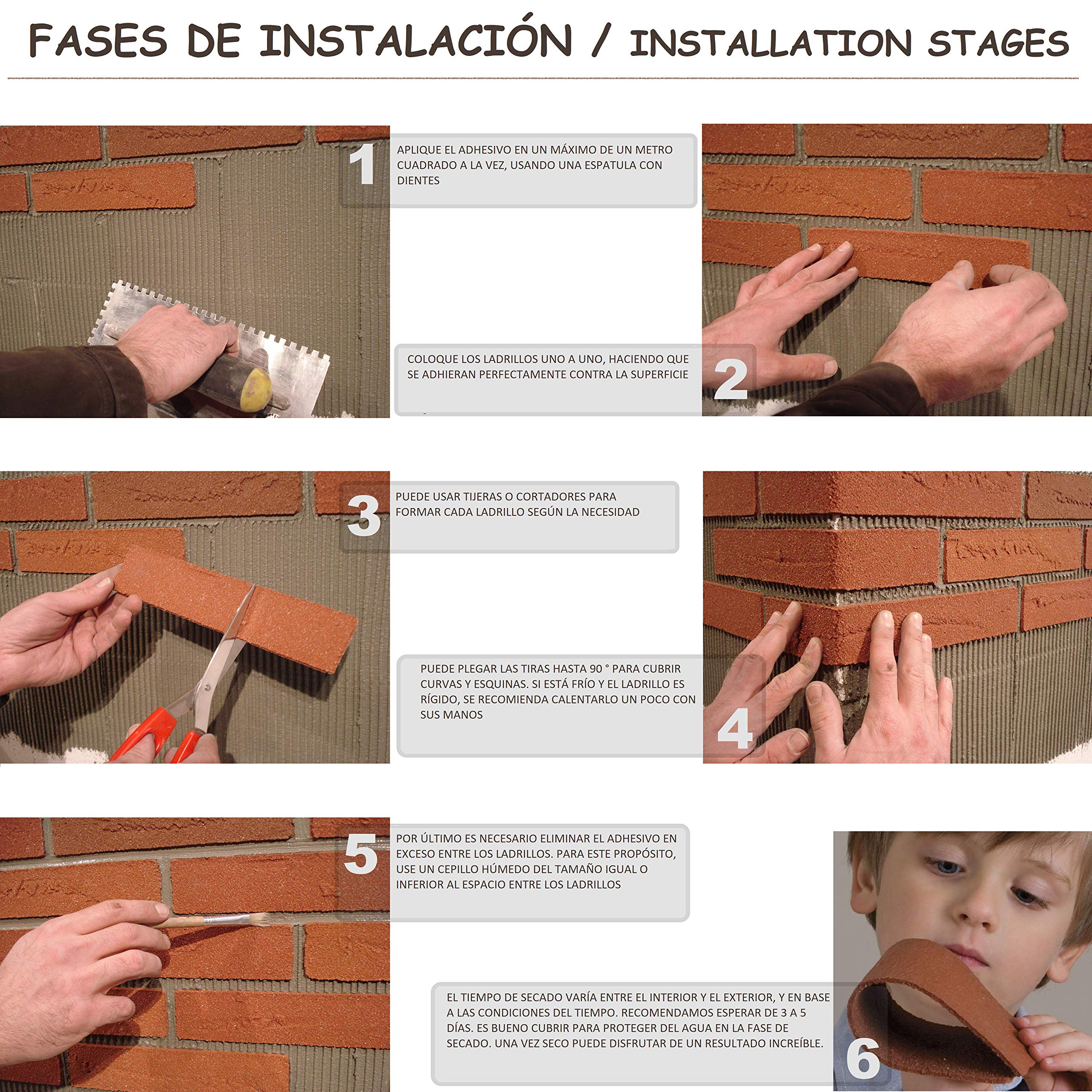 FASES DE INSTALACIÓN / INSTALLATION STAGES

1
APLIQUE EL ADHESIVO EN UN MÁXIMO DE UN METRO CUADRADO A LA VEZ, USANDO UNA ESPATULA CON DIENTES

COLOQUE LOS LADRILLOS UNO A UNO, HACIENDO QUE SE ADHIERAN PERFECTAMENTE CONTRA LA SUPERFICIE
2

3
PUEDE USAR TIJERAS O CORTADORES PARA FORMAR CADA LADRILLO SEGÚN LA NECESIDAD

PUEDE PLEGAR LAS TIRAS HASTA 90 ° PARA CUBRIR CURVAS Y ESQUINAS. SI ESTÁ FRÍO Y EL LADRILLO ES RÍGIDO, SE RECOMIENDA CALENTARLO UN POCO CON SUS MANOS
4

5
POR ÚLTIMO ES NECESARIO ELIMINAR EL ADHESIVO EN EXCESO ENTRE LOS LADRILLOS. PARA ESTE PROPÓSITO, USE UN CEPILLO HÚMEDO DEL TAMAÑO IGUAL O INFERIOR AL ESPACIO ENTRE LOS LADRILLOS

EL TIEMPO DE SECADO VARÍA ENTRE EL INTERIOR Y EL EXTERIOR, Y EN BASE A LAS CONDICIONES DEL TIEMPO. RECOMENDAMOS ESPERAR DE 3 A 5 DÍAS. ES BUENO CUBRIR PARA PROTEGER DEL AGUA EN LA FASE DE SECADO. UNA VEZ SECO PUEDE DISFRUTAR DE UN RESULTADO INCREÍBLE.
6