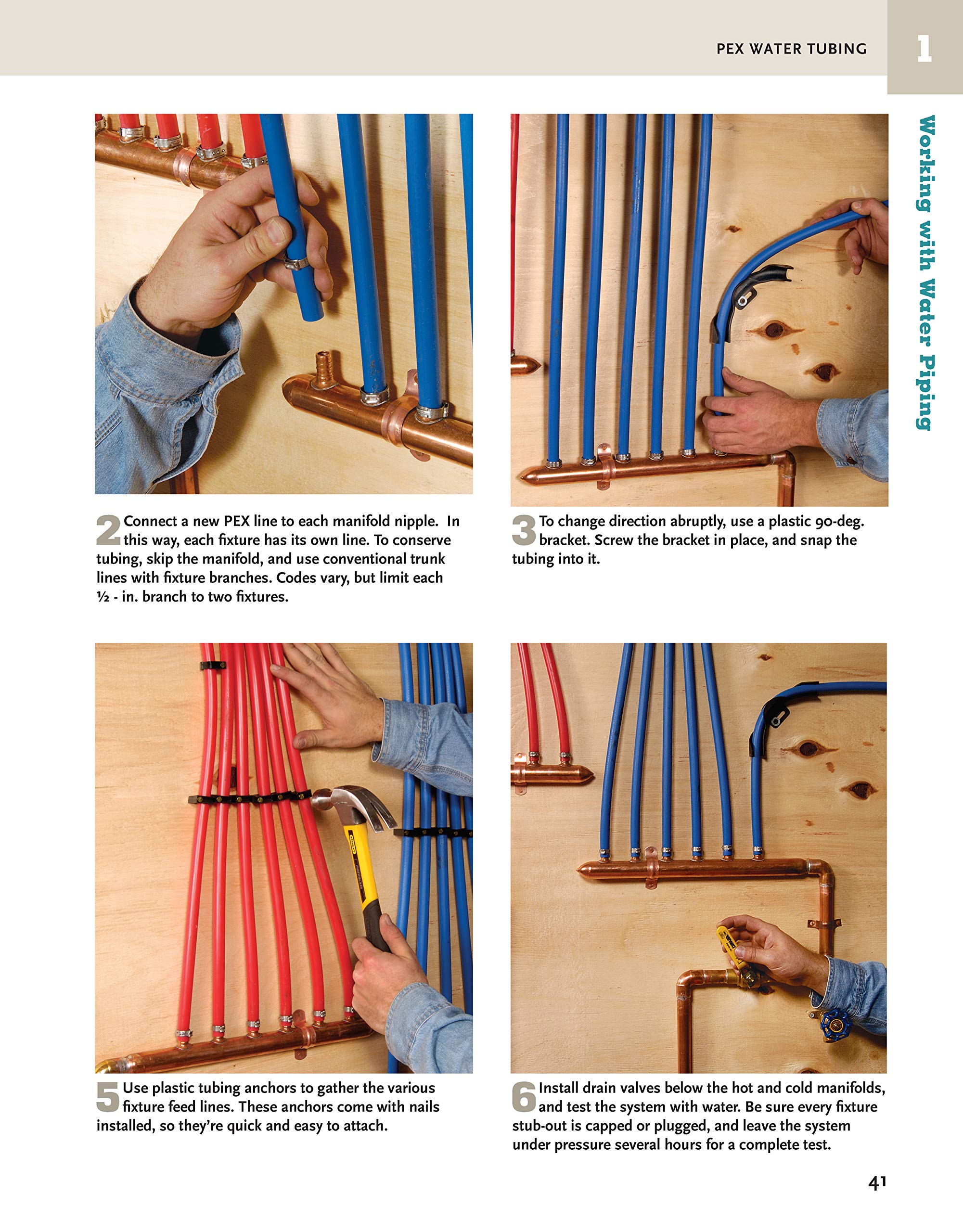 PEX WATER TUBING

1

Working with Water Piping

2 Connect a new PEX line to each manifold nipple. In this way, each fixture has its own line. To conserve tubing, skip the manifold, and use conventional trunk lines with fixture branches. Codes vary, but limit each ½ - in. branch to two fixtures.

3 To change direction abruptly, use a plastic 90-deg. bracket. Screw the bracket in place, and snap the tubing into it.

5 Use plastic tubing anchors to gather the various fixture feed lines. These anchors come with nails installed, so they're quick and easy to attach.

6 Install drain valves below the hot and cold manifolds, and test the system with water. Be sure every fixture stub-out is capped or plugged, and leave the system under pressure several hours for a complete test.

41