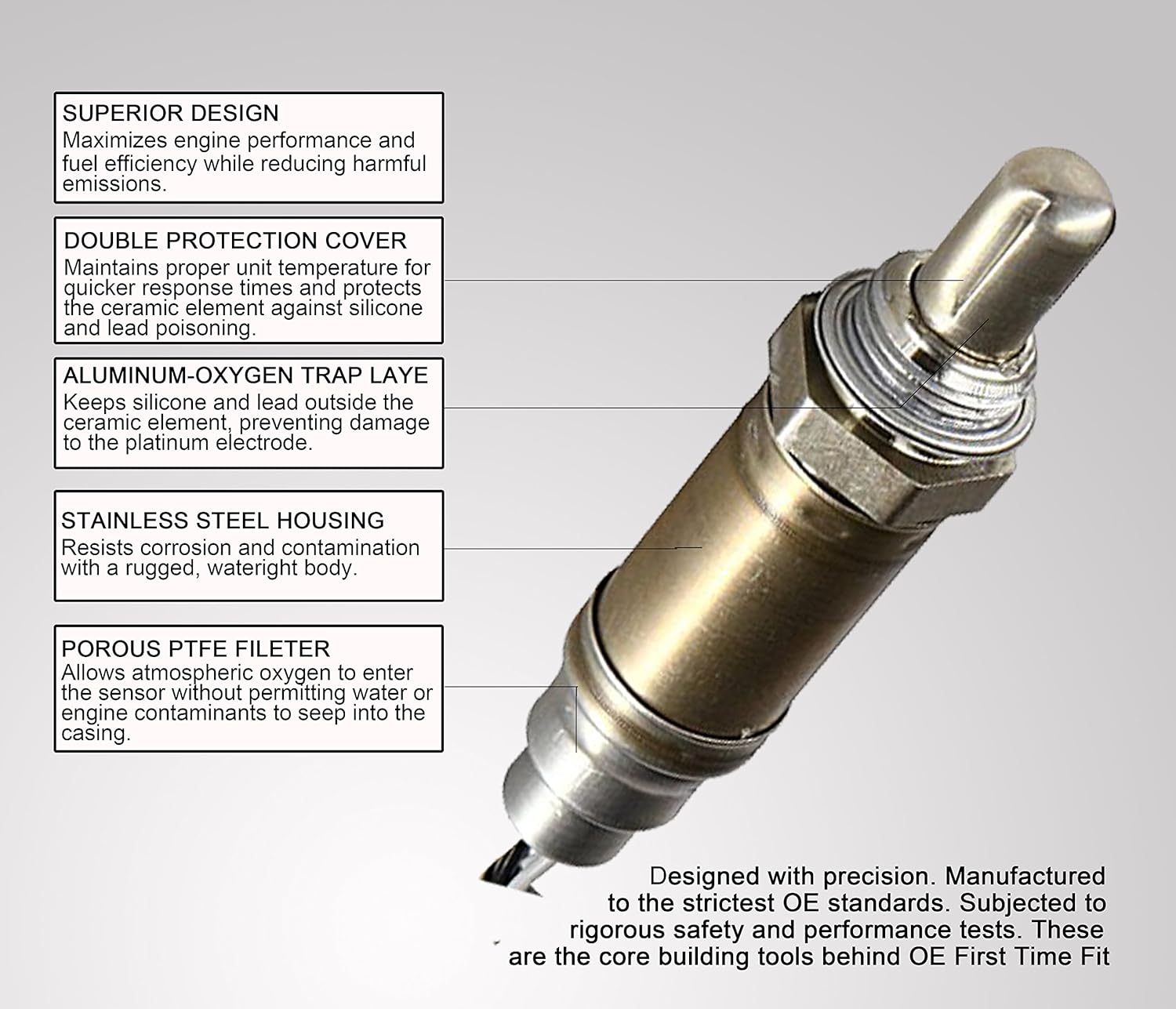 SUPERIOR DESIGN
Maximizes engine performance and fuel efficiency while reducing harmful emissions.

DOUBLE PROTECTION COVER
Maintains proper unit temperature for quicker response times and protects the ceramic element against silicone and lead poisoning.

ALUMINUM-OXYGEN TRAP LAYE
Keeps silicone and lead outside the ceramic element, preventing damage to the platinum electrode.

STAINLESS STEEL HOUSING
Resists corrosion and contamination with a rugged, wateright body.

POROUS PTFE FILETER
Allows atmospheric oxygen to enter the sensor without permitting water or engine contaminants to seep into the casing.

Designed with precision. Manufactured to the strictest OE standards. Subjected to rigorous safety and performance tests. These are the core building tools behind OE First Time Fit