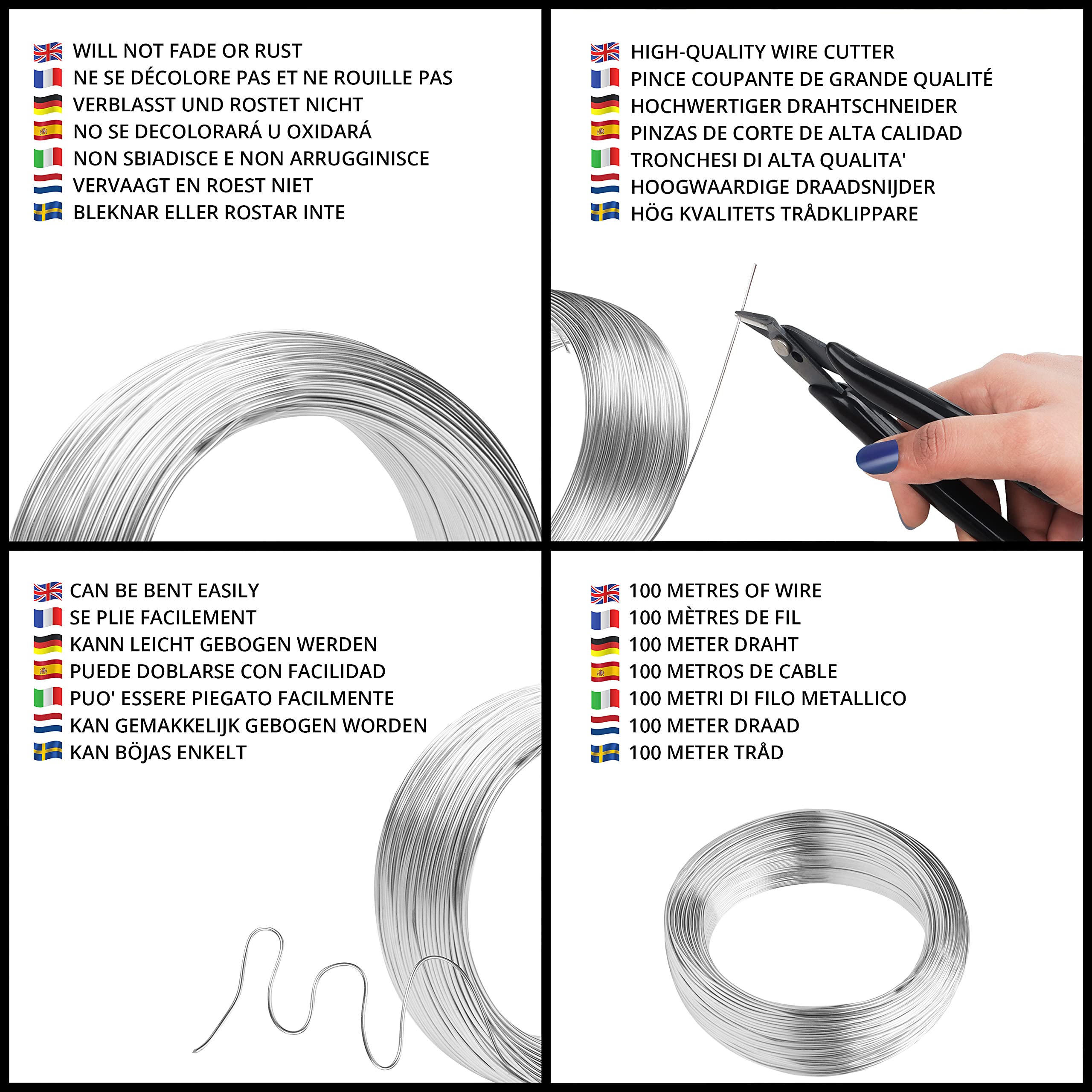 WILL NOT FADE OR RUST
NE SE DÉCOLORE PAS ET NE ROUILLE PAS
VERBLASST UND ROSTET NICHT
NO SE DECOLORARÁ U OXIDARÁ
NON SBIADISCE E NON ARRUGGINISCE
VERVAAGT EN ROEST NIET
BLEKNAR ELLER ROSTAR INTE

HIGH-QUALITY WIRE CUTTER
PINCE COUPANTE DE GRANDE QUALITÉ
HOCHWERTIGER DRAHTSCHNEIDER
PINZAS DE CORTE DE ALTA CALIDAD
TRONCHESI DI ALTA QUALITA'
HOOGWAARDIGE DRAADSNIJDER
HÖG KVALITETS TRÅDKLIPPARE

CAN BE BENT EASILY
SE PLIE FACILEMENT
KANN LEICHT GEBOGEN WERDEN
PUEDE DOBLARSE CON FACILIDAD
PUO' ESSERE PIEGATO FACILMENTE
KAN GEMAKKELIJK GEBOGEN WORDEN
KAN BÖJAS ENKELT

100 METRES OF WIRE
100 MÈTRES DE FIL
100 METER DRAHT
100 METROS DE CABLE
100 METRI DI FILO METALLICO
100 METER DRAAD
100 METER TRÅD