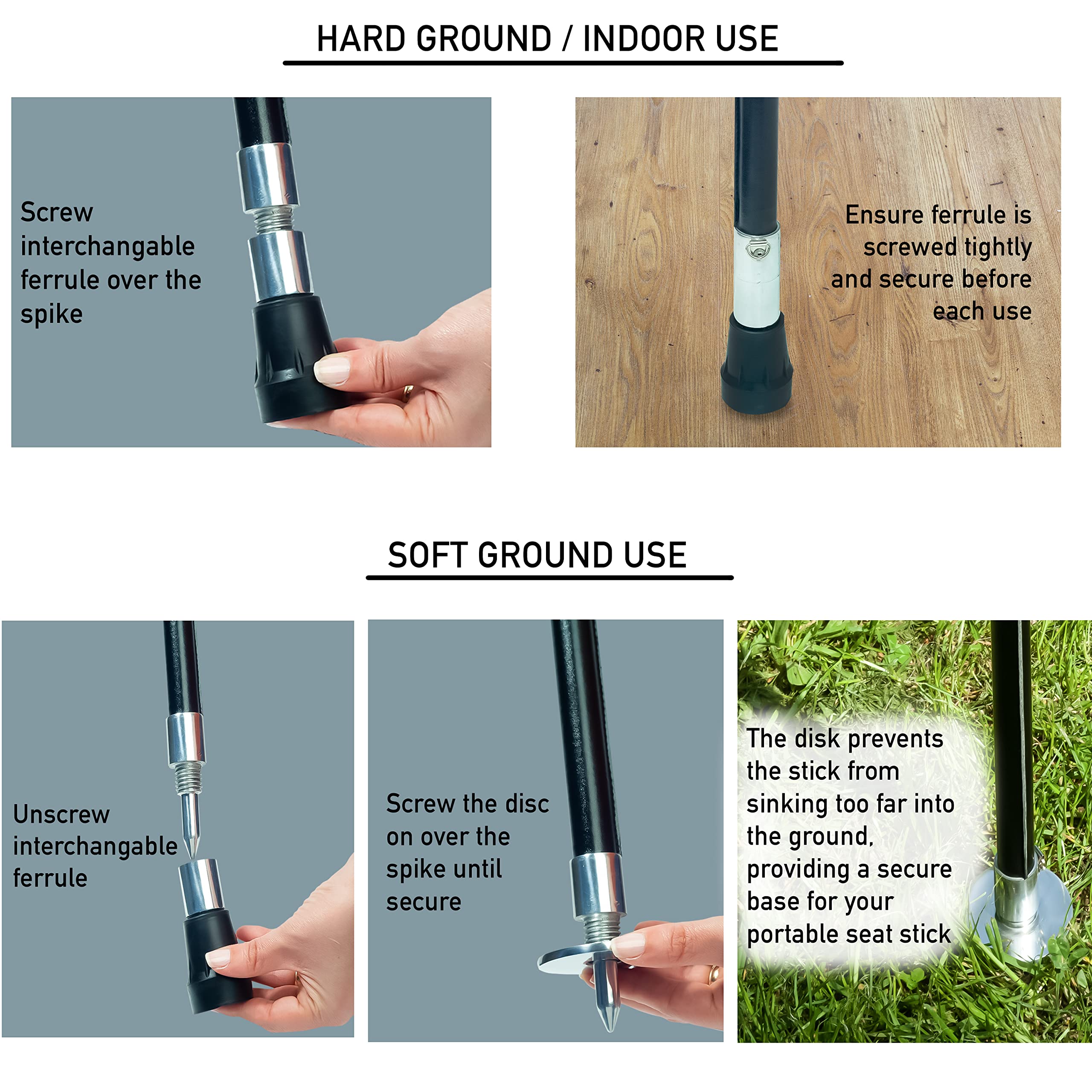 HARD GROUND / INDOOR USE

Screw interchangable ferrule over the spike

Ensure ferrule is screwed tightly and secure before each use

SOFT GROUND USE

Unscrew interchangable ferrule

Screw the disc on over the spike until secure

The disk prevents the stick from sinking too far into the ground, providing a secure base for your portable seat stick