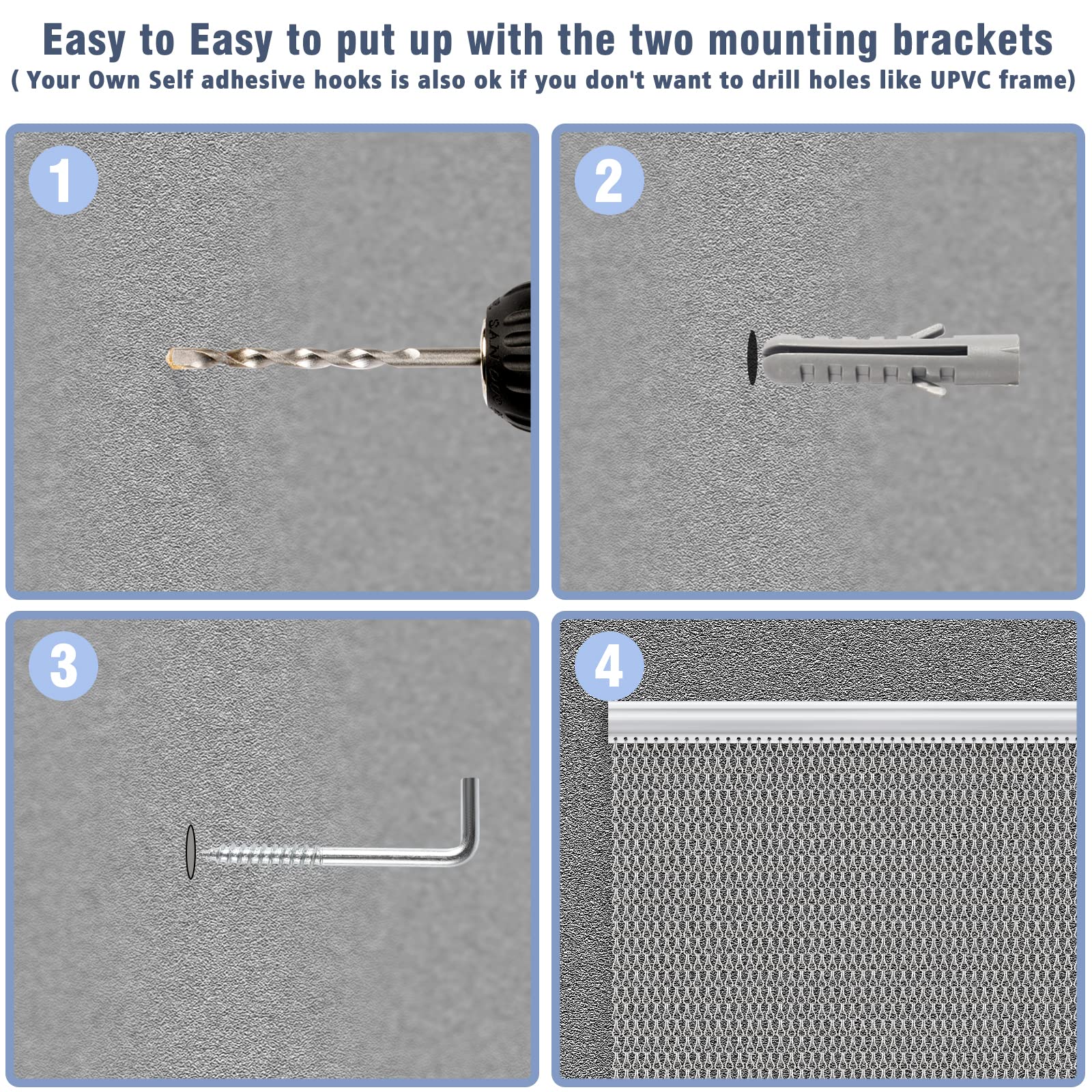 Easy to Easy to put up with the two mounting brackets
( Your Own Self adhesive hooks is also ok if you don't want to drill holes like UPVC frame)

1

2

3

4