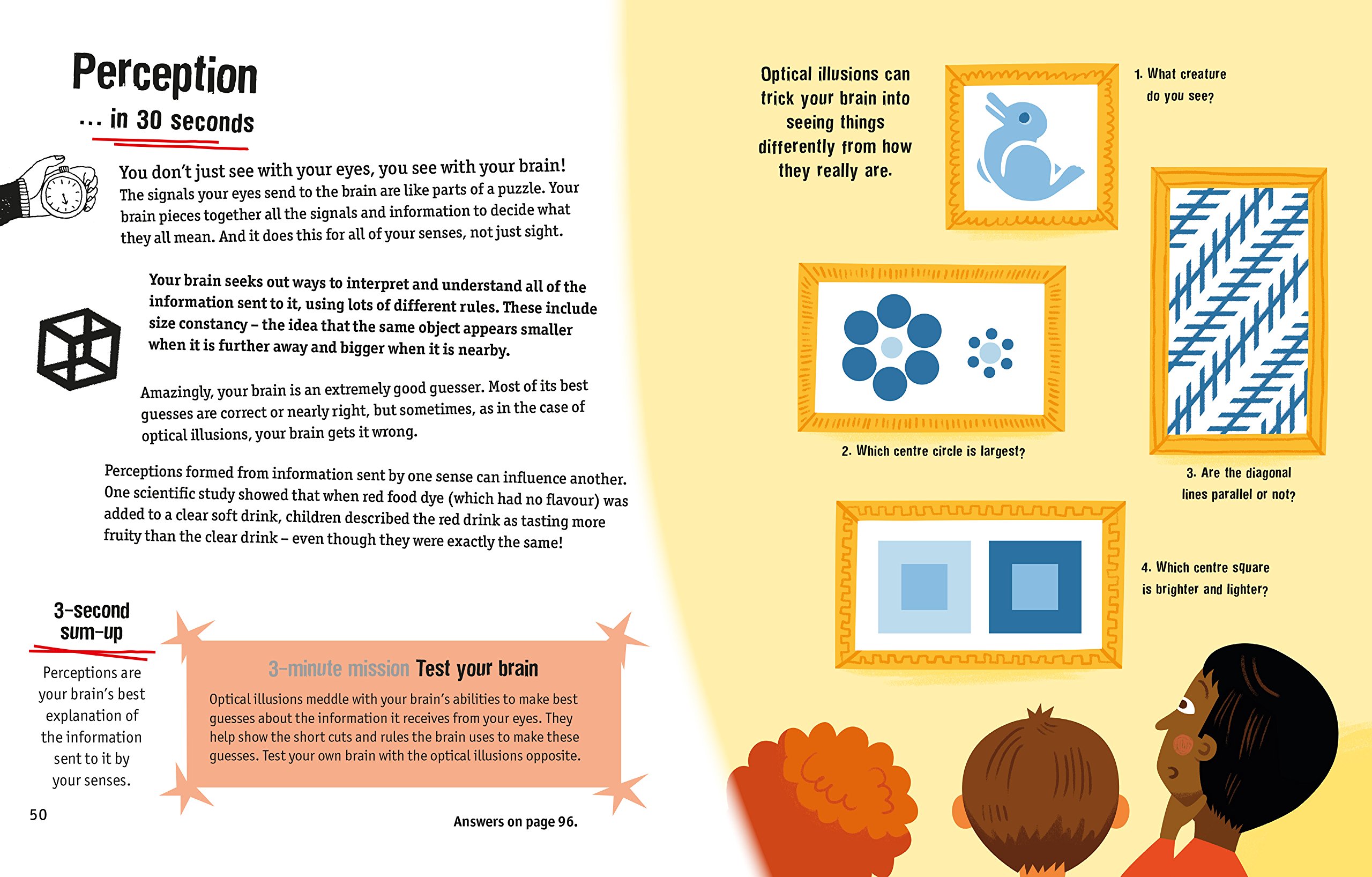 Perception

... in 30 seconds

You don't just see with your eyes, you see with your brain! The signals your eyes send to the brain are like parts of a puzzle. Your brain pieces together all the signals and information to decide what they all mean. And it does this for all of your senses, not just sight.

Your brain seeks out ways to interpret and understand all of the information sent to it, using lots of different rules. These include size constancy – the idea that the same object appears smaller when it is further away and bigger when it is nearby.

Amazingly, your brain is an extremely good guesser. Most of its best guesses are correct or nearly right, but sometimes, as in the case of optical illusions, your brain gets it wrong.

Perceptions formed from information sent by one sense can influence another. One scientific study showed that when red food dye (which had no flavour) was added to a clear soft drink, children described the red drink as tasting more fruity than the clear drink – even though they were exactly the same!

3-second sum-up

Perceptions are your brain's best explanation of the information sent to it by your senses.

3-minute mission Test your brain

Optical illusions meddle with your brain's abilities to make best guesses about the information it receives from your eyes. They help show the short cuts and rules the brain uses to make these guesses. Test your own brain with the optical illusions opposite.

50

Answers on page 96.

Optical illusions can trick your brain into seeing things differently from how they really are.

1. What creature do you see?

2. Which centre circle is largest?

3. Are the diagonal lines parallel or not?

4. Which centre square is brighter and lighter?