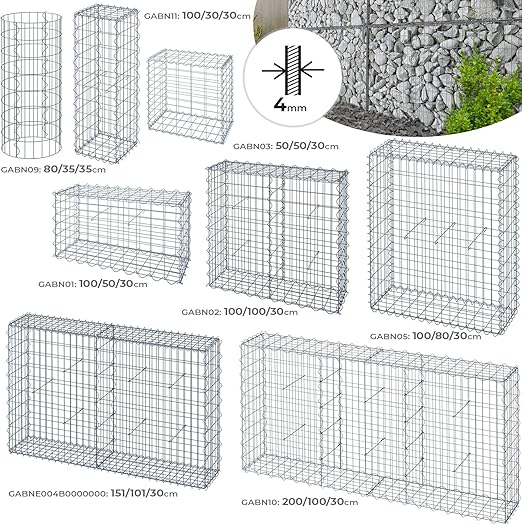 GABN11: 100/30/30cm

4mm

GABN09: 80/35/35cm

GABN03: 50/50/30cm

GABN01: 100/50/30cm

GABN02: 100/100/30cm

GABN05: 100/80/30cm

GABNE004B0000000: 151/101/30cm

GABN10: 200/100/30cm