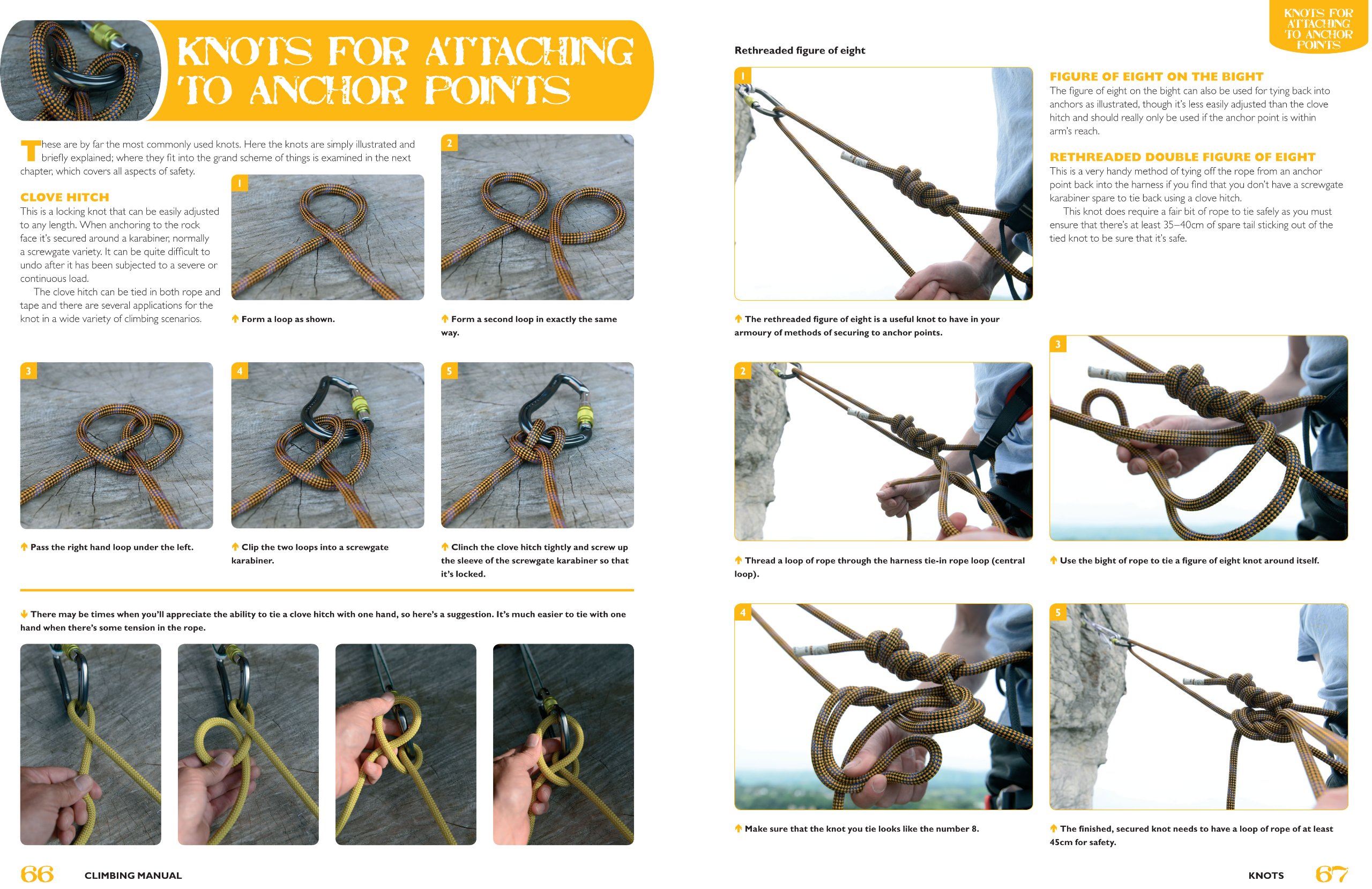 KNOTS FOR ATTACHING TO ANCHOR POINTS

These are by far the most commonly used knots. Here the knots are simply illustrated and briefly explained; where they fit into the grand scheme of things is examined in the next chapter, which covers all aspects of safety.

CLOVE HITCH
This is a locking knot that can be easily adjusted to any length. When anchoring to the rock face it's secured around a karabiner, normally a screwgate variety. It can be quite difficult to undo after it has been subjected to a severe or continuous load.

The clove hitch can be tied in both rope and tape and there are several applications for the knot in a wide variety of climbing scenarios.

1

Form a loop as shown.

2

Form a second loop in exactly the same way.

3

Pass the right hand loop under the left.

4

Clip the two loops into a screwgate karabiner.

5

Clinch the clove hitch tightly and screw up the sleeve of the screwgate karabiner so that it's locked.

There may be times when you'll appreciate the ability to tie a clove hitch with one hand, so here's a suggestion. It's much easier to tie with one hand when there's some tension in the rope.

66 CLIMBING MANUAL

KNOTS FOR ATTACHING TO ANCHOR POINTS

Rethreaded figure of eight

1

The rethreaded figure of eight is a useful knot to have in your armoury of methods of securing to anchor points.

FIGURE OF EIGHT ON THE BIGHT
The figure of eight on the bight can also be used for tying back into anchors as illustrated, though it's less easily adjusted than the clove hitch and should really only be used if the anchor point is within arm's reach.

RETHREADED DOUBLE FIGURE OF EIGHT
This is a very handy method of tying off the rope from an anchor point back into the harness if you find that you don't have a screwgate karabiner spare to tie back using a clove hitch.

This knot does require a fair bit of rope to tie safely as you must ensure that there's at least 35–40cm of spare tail sticking out of the tied knot to be sure that it's safe.

2

Thread a loop of rope through the harness tie-in rope loop (central loop).

3

Use the bight of rope to tie a figure of eight knot around itself.

4

Make sure that the knot you tie looks like the number 8.

5

The finished, secured knot needs to have a loop of rope of at least 45cm for safety.

KNOTS 67