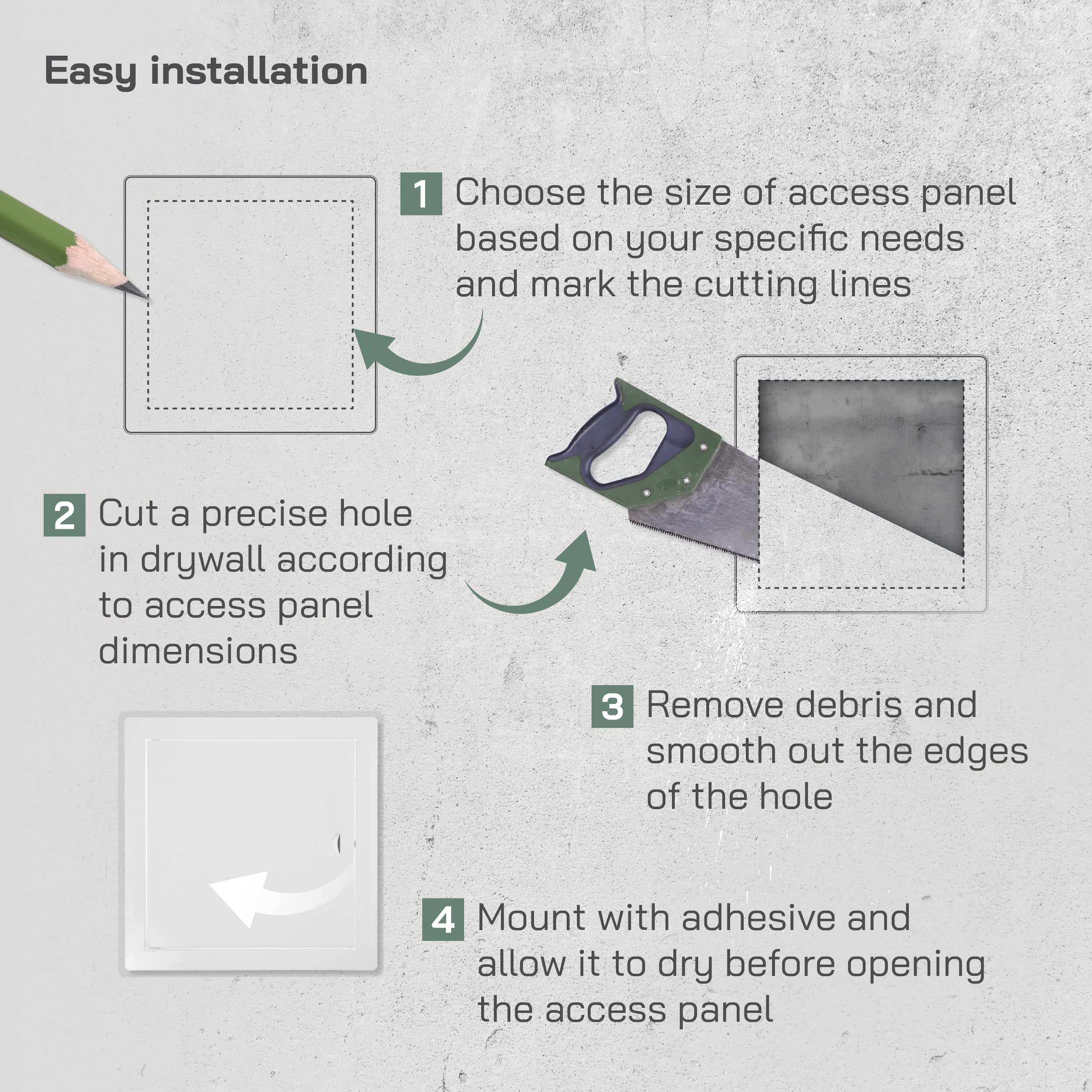 Easy installation

1 Choose the size of access panel based on your specific needs and mark the cutting lines

2 Cut a precise hole in drywall according to access panel dimensions

3 Remove debris and smooth out the edges of the hole

4 Mount with adhesive and allow it to dry before opening the access panel