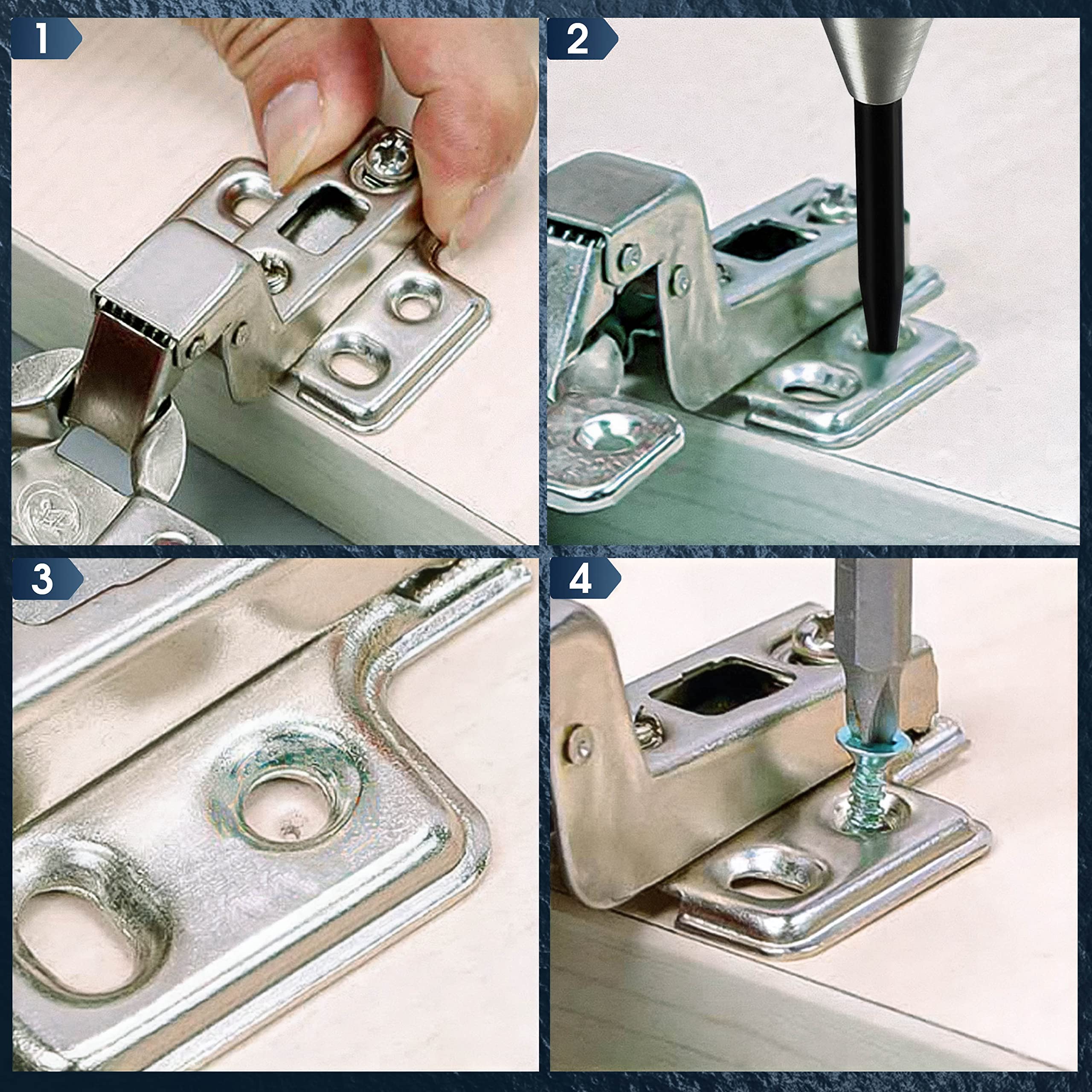 1

2

3

4