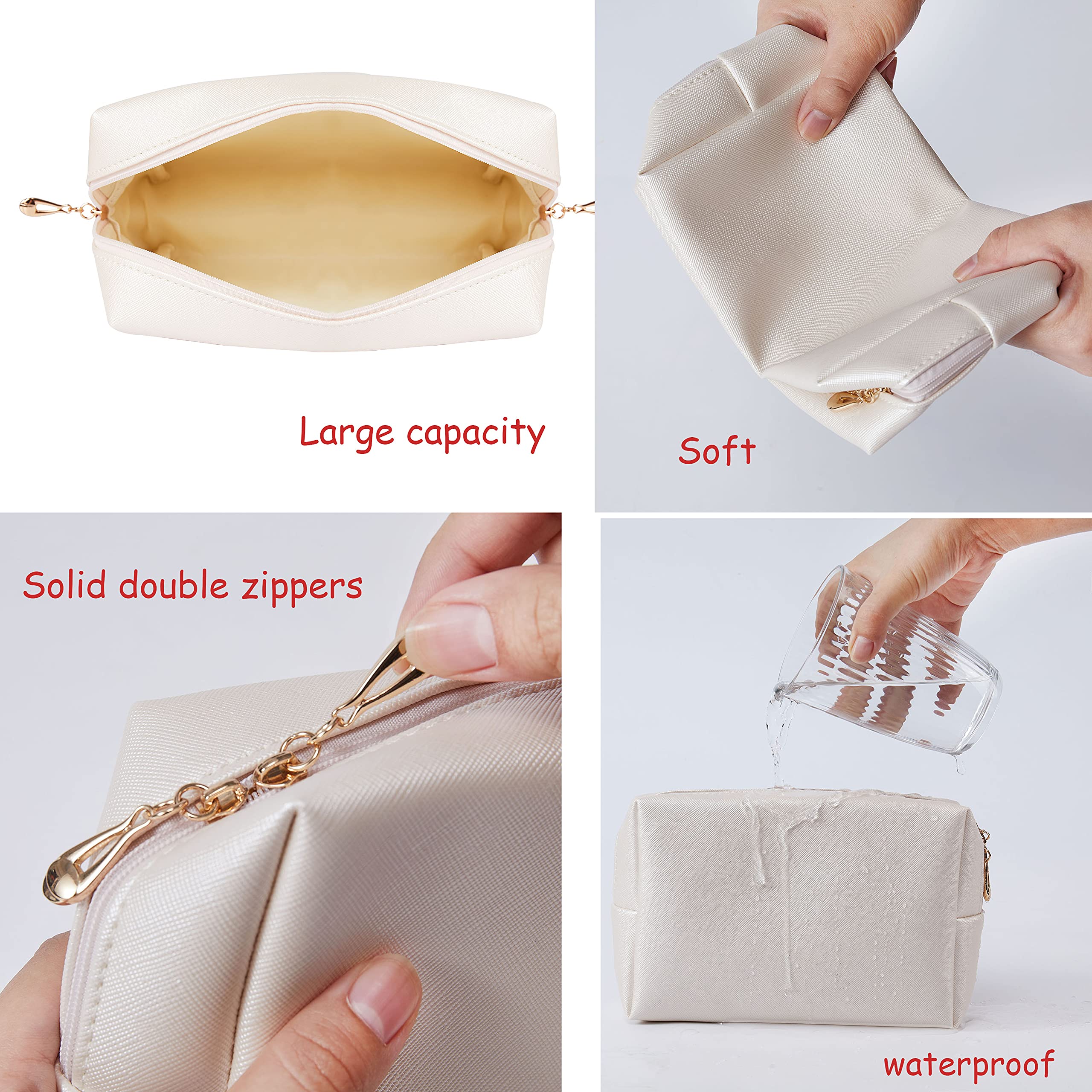 Large capacity

Soft

Solid double zippers

waterproof