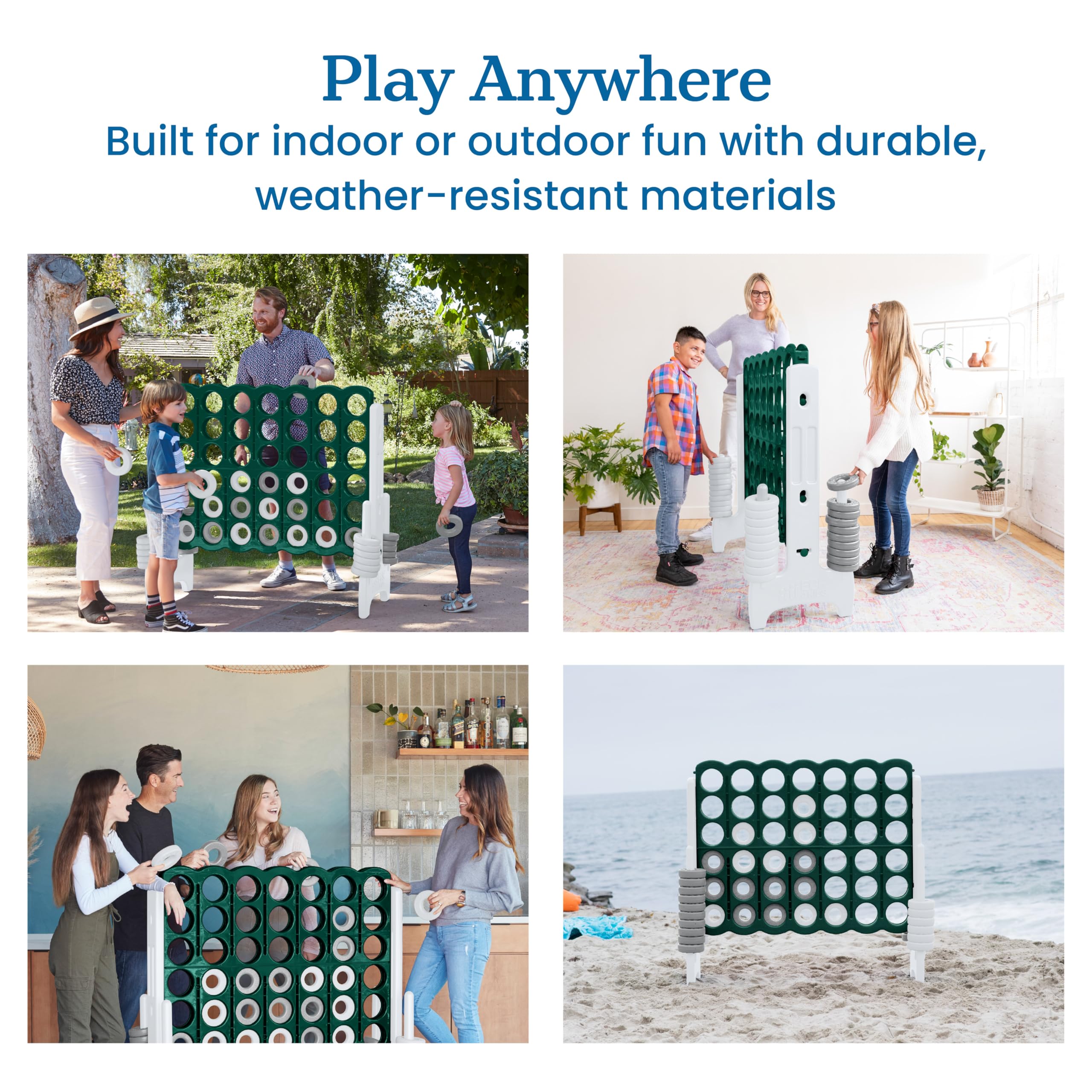 Play Anywhere
Built for indoor or outdoor fun with durable, weather-resistant materials