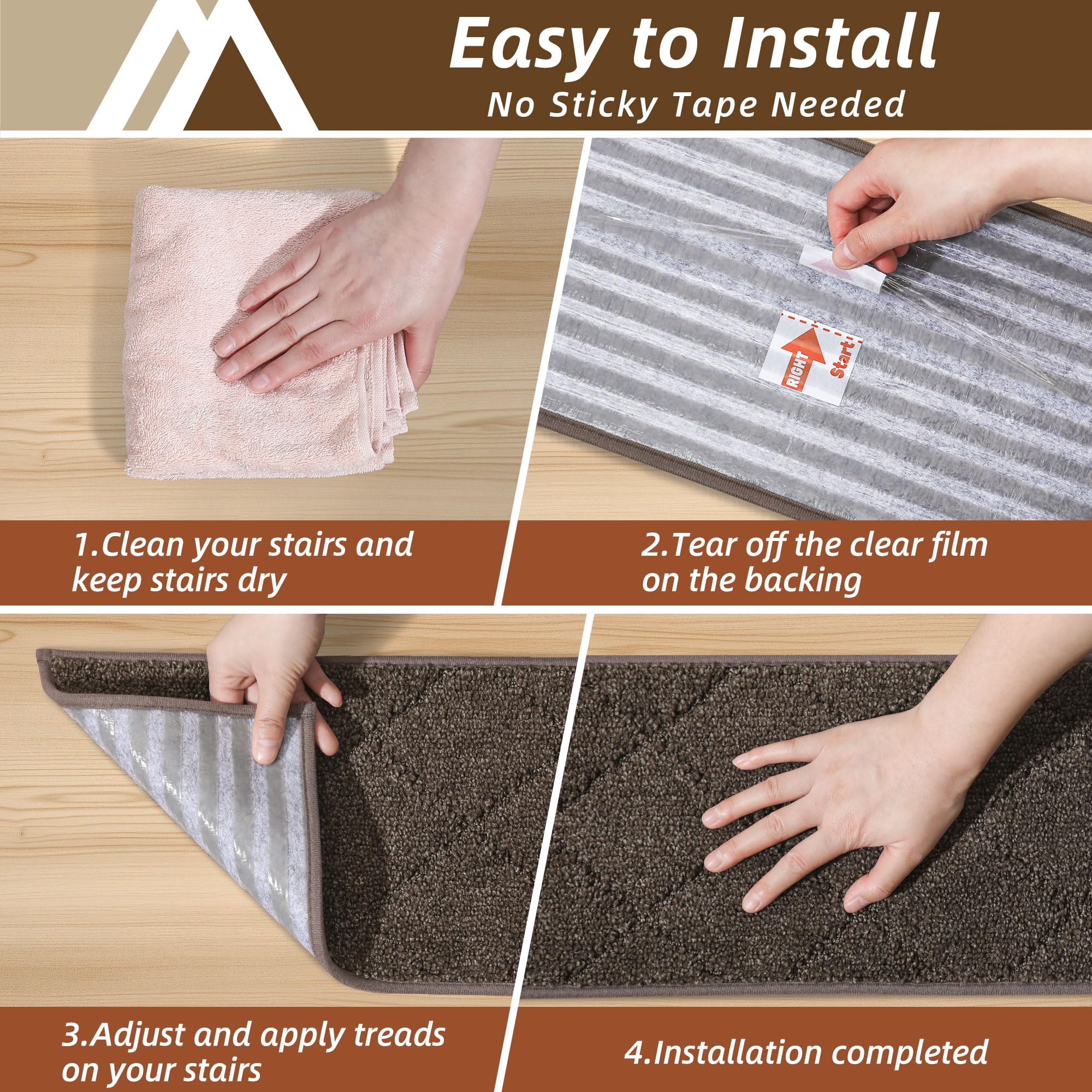 Easy to Install

No Sticky Tape Needed

RIGHT

Start

1.Clean your stairs and keep stairs dry

2.Tear off the clear film on the backing

3.Adjust and apply treads on your stairs

4.Installation completed