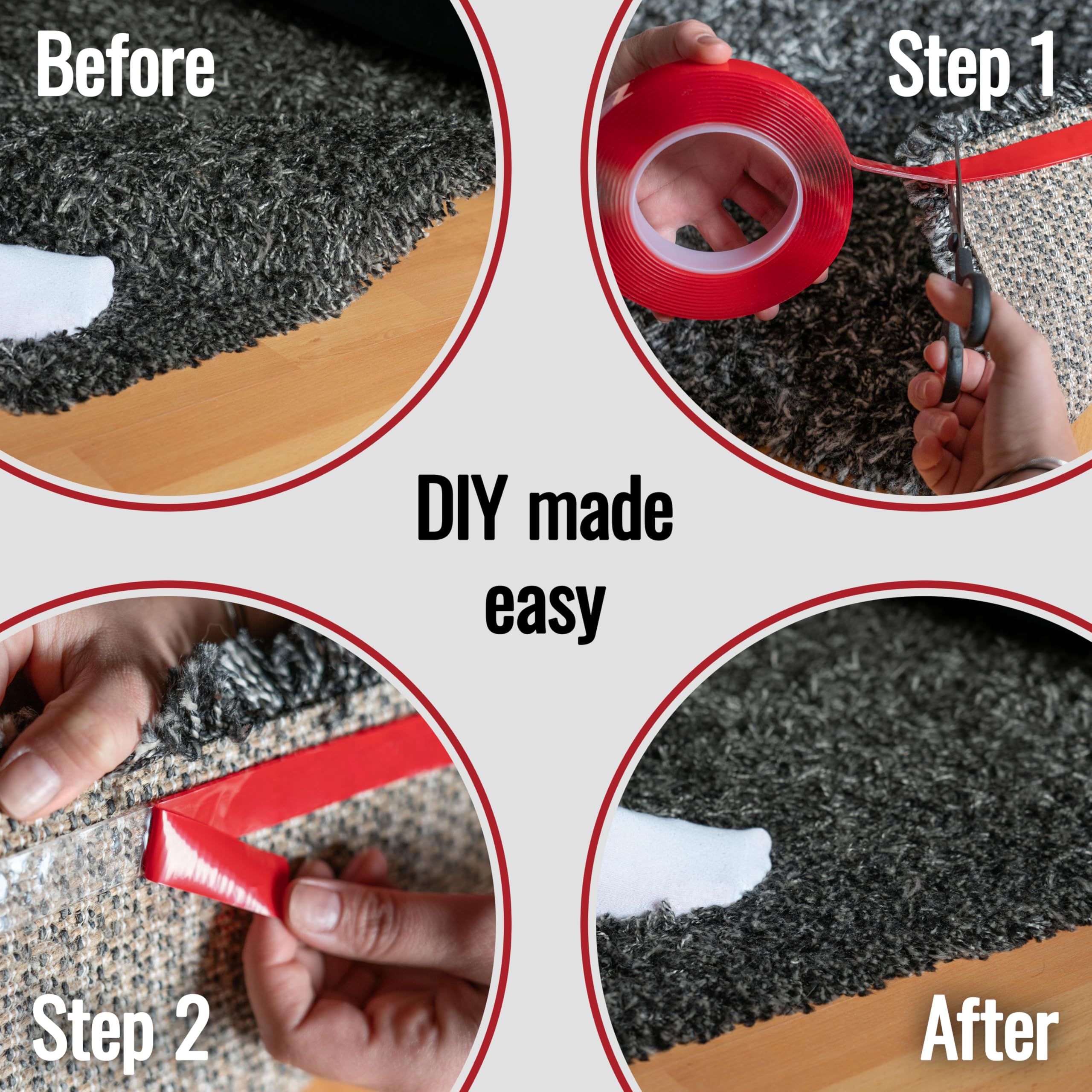 Before

Step 1

DIY made easy

Step 2

After