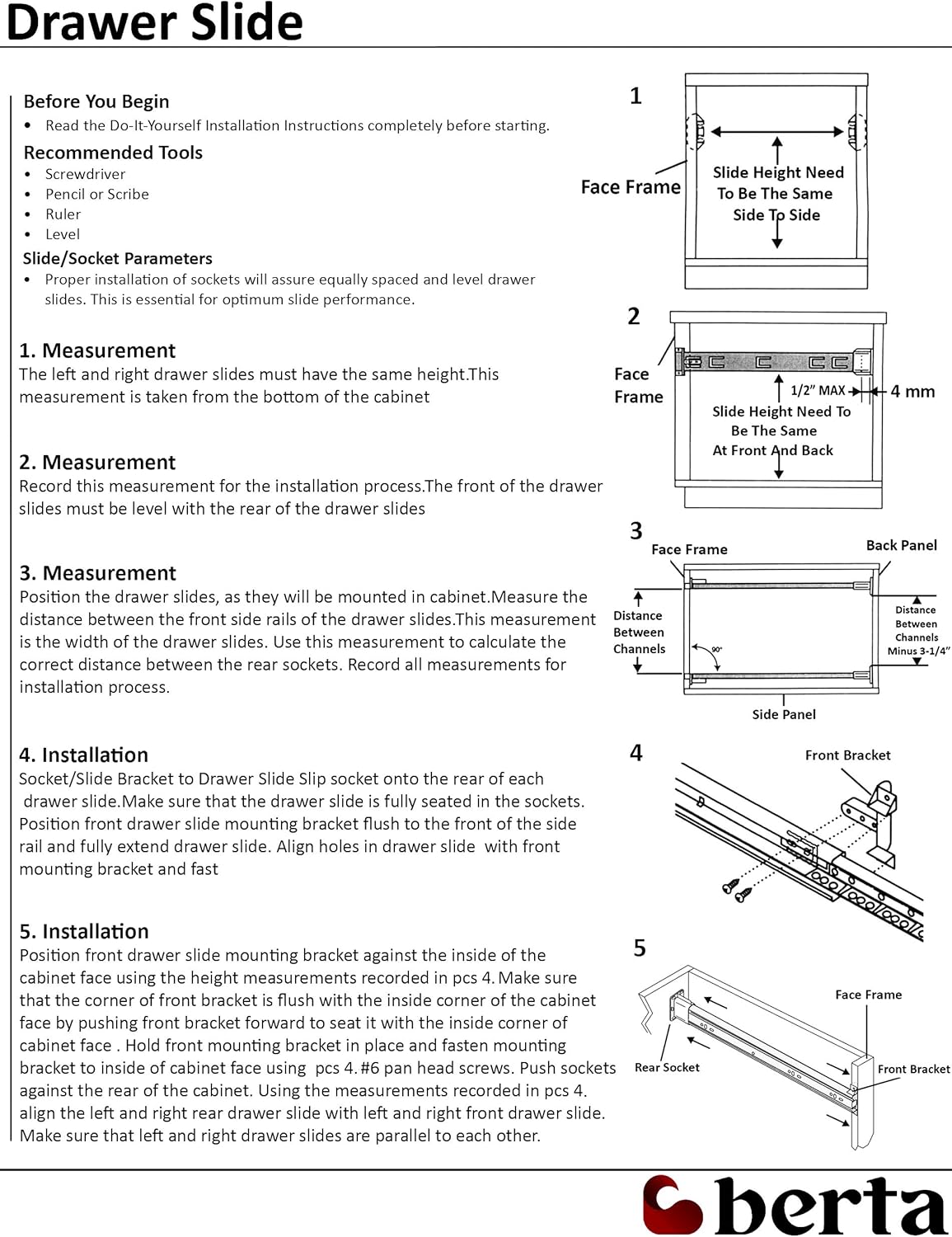 Drawer Slide

Before You Begin
• Read the Do-It-Yourself Installation Instructions completely before starting.

Recommended Tools
• Screwdriver
• Pencil or Scribe
• Ruler
• Level

Slide/Socket Parameters
• Proper installation of sockets will assure equally spaced and level drawer slides. This is essential for optimum slide performance.

1. Measurement
The left and right drawer slides must have the same height.This measurement is taken from the bottom of the cabinet

2. Measurement
Record this measurement for the installation process.The front of the drawer slides must be level with the rear of the drawer slides

3. Measurement
Position the drawer slides, as they will be mounted in cabinet.Measure the distance between the front side rails of the drawer slides.This measurement is the width of the drawer slides. Use this measurement to calculate the correct distance between the rear sockets. Record all measurements for installation process.

4. Installation
Socket/Slide Bracket to Drawer Slide Slip socket onto the rear of each drawer slide.Make sure that the drawer slide is fully seated in the sockets. Position front drawer slide mounting bracket flush to the front of the side rail and fully extend drawer slide. Align holes in drawer slide with front mounting bracket and fast

5. Installation
Position front drawer slide mounting bracket against the inside of the cabinet face using the height measurements recorded in pcs 4. Make sure that the corner of front bracket is flush with the inside corner of the cabinet face by pushing front bracket forward to seat it with the inside corner of cabinet face . Hold front mounting bracket in place and fasten mounting bracket to inside of cabinet face using pcs 4. #6 pan head screws. Push sockets against the rear of the cabinet. Using the measurements recorded in pcs 4. align the left and right rear drawer slide with left and right front drawer slide. Make sure that left and right drawer slides are parallel to each other.

1
Face Frame
Slide Height Need To Be The Same Side To Side

2
Face Frame
1/2" MAX
4 mm
Slide Height Need To Be The Same At Front And Back

3
Face Frame
Back Panel
Distance Between Channels
90°
Distance Between Channels Minus 3-1/4"
Side Panel

4
Front Bracket

5
Face Frame
Rear Socket
Front Bracket

berta