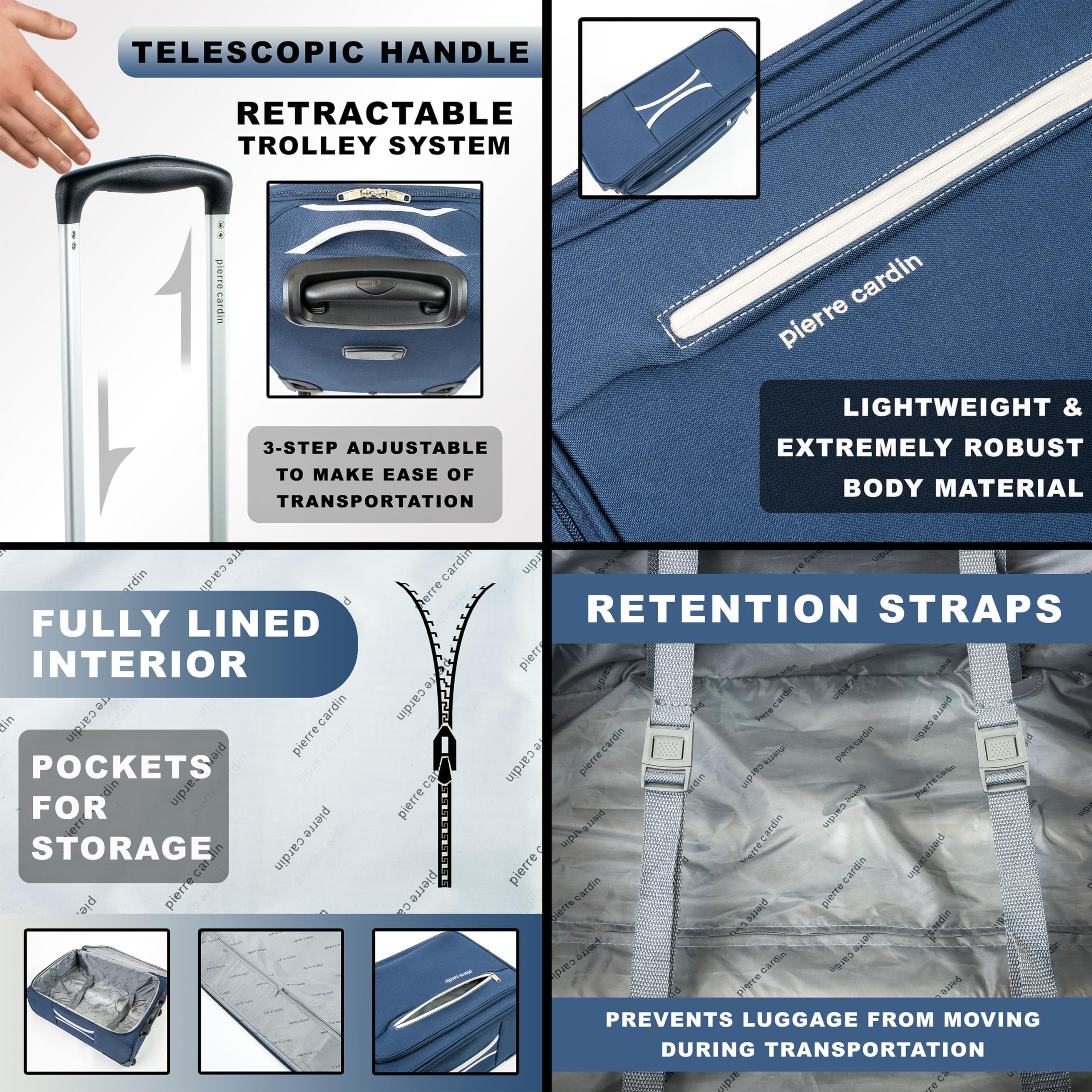 TELESCOPIC HANDLE

RETRACTABLE TROLLEY SYSTEM

pierre cardin

3-STEP ADJUSTABLE TO MAKE EASE OF TRANSPORTATION

pierre cardin

LIGHTWEIGHT & EXTREMELY ROBUST BODY MATERIAL

FULLY LINED INTERIOR

POCKETS FOR STORAGE

pierre cardin

RETENTION STRAPS

PREVENTS LUGGAGE FROM MOVING DURING TRANSPORTATION