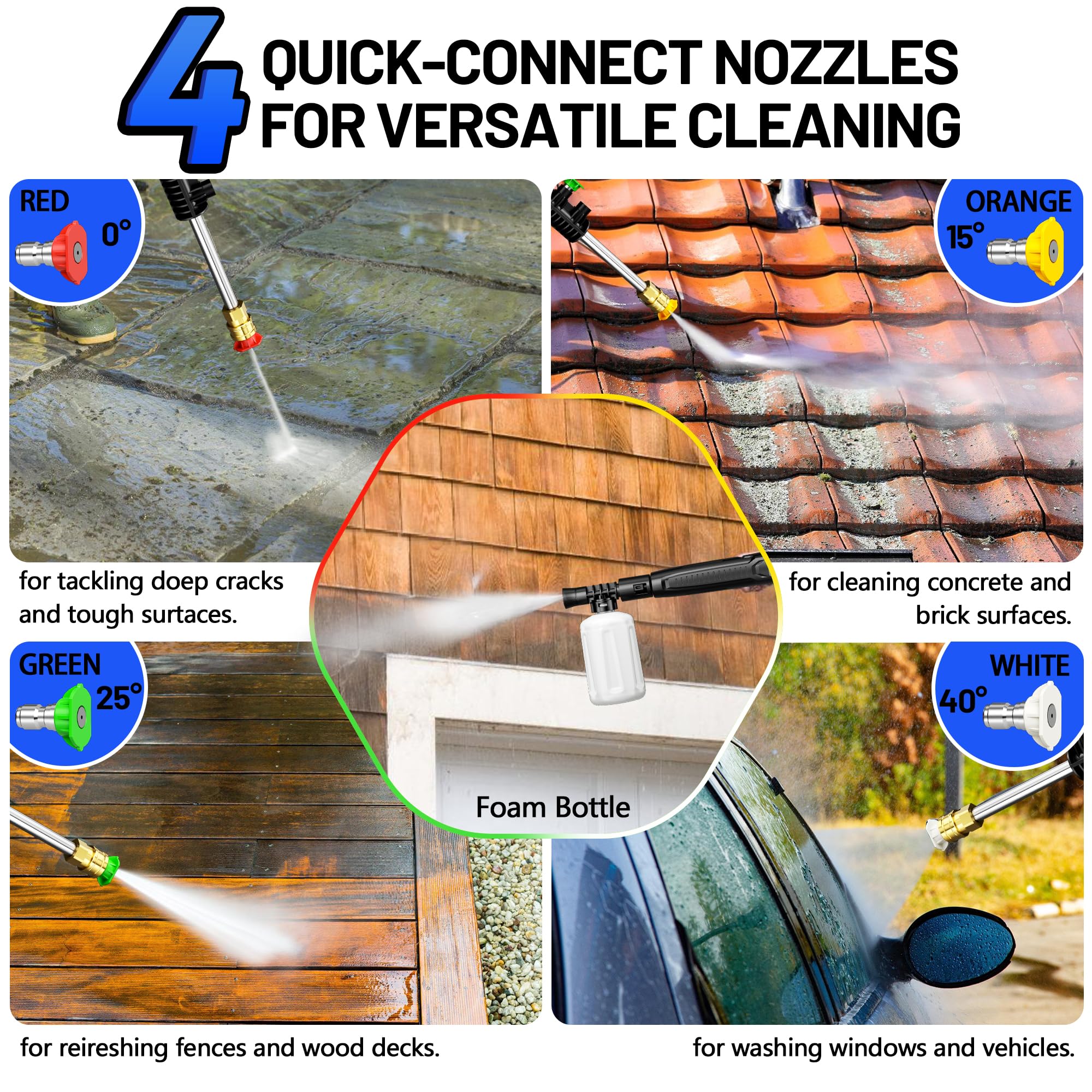 4 QUICK-CONNECT NOZZLES FOR VERSATILE CLEANING

RED 0°

for tackling doep cracks and tough surtaces.

ORANGE 15°

for cleaning concrete and brick surfaces.

Foam Bottle

GREEN 25°

for reireshing fences and wood decks.

WHITE 40°

for washing windows and vehicles.