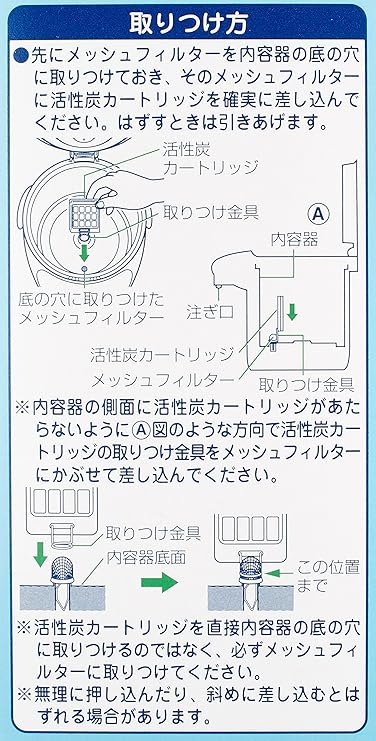 取りつけ方

●先にメッシュフィルターを内容器の底の穴に取りつけておき、そのメッシュフィルターに活性炭カートリッジを確実に差し込んでください。はずすときは引きあげます。

活性炭カートリッジ

取りつけ金具

底の穴に取りつけたメッシュフィルター

Ⓐ

内容器

注ぎ口

活性炭カートリッジ

メッシュフィルター

取りつけ金具

※内容器の側面に活性炭カートリッジがあたらないようにⒶ図のような方向で活性炭カートリッジの取りつけ金具をメッシュフィルターにかぶせて差し込んでください。

取りつけ金具

内容器底面

この位置まで

※活性炭カートリッジを直接内容器の底の穴に取りつけるのではなく、必ずメッシュフィルターに取りつけてください。

※無理に押し込んだり、斜めに差し込むとはずれる場合があります。