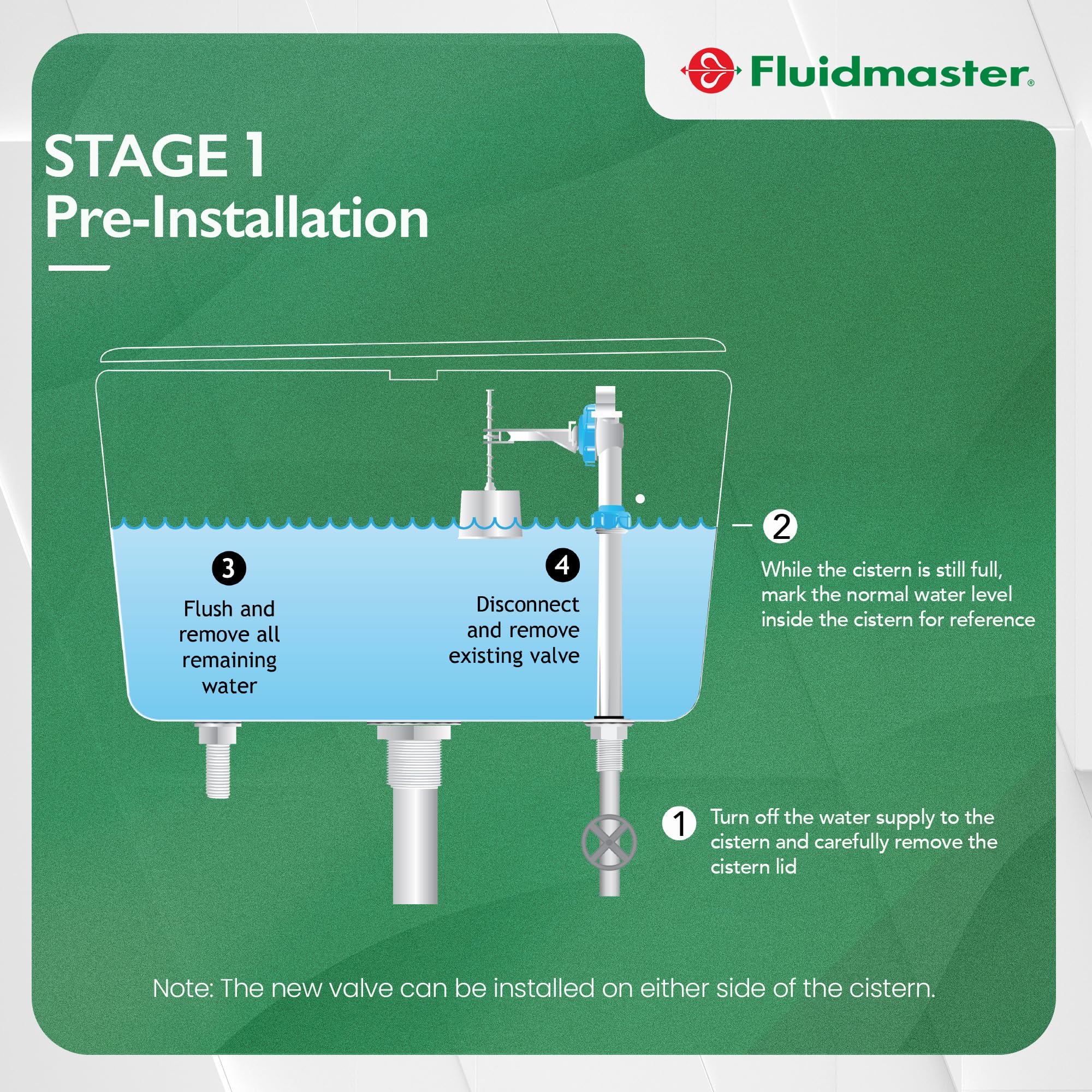 Fluidmaster®

STAGE 1
Pre-Installation

3
Flush and remove all remaining water

4
Disconnect and remove existing valve

2
While the cistern is still full, mark the normal water level inside the cistern for reference

1
Turn off the water supply to the cistern and carefully remove the cistern lid

Note: The new valve can be installed on either side of the cistern.