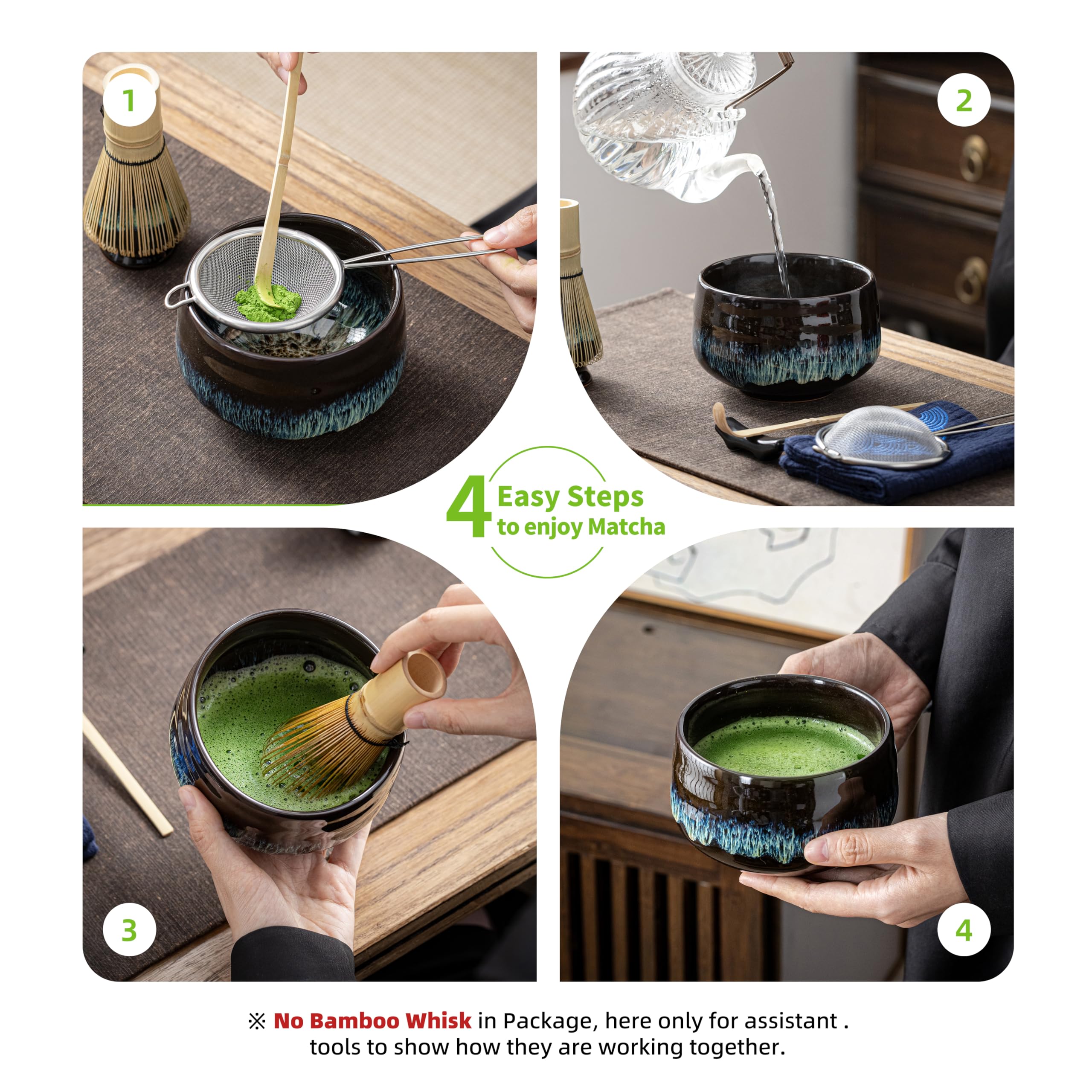 1

2

4 Easy Steps to enjoy Matcha

3

4

※ No Bamboo Whisk in Package, here only for assistant . tools to show how they are working together.