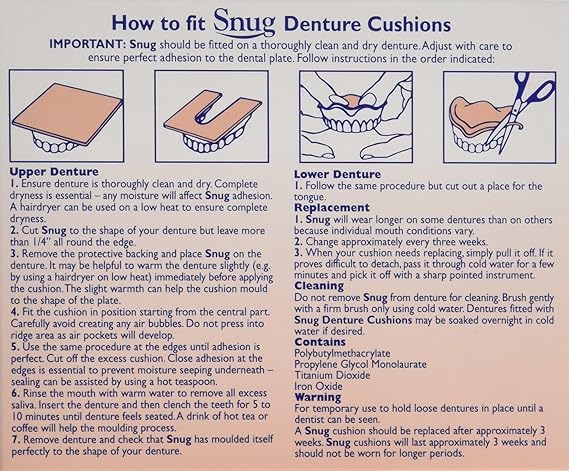 How to fit Snug Denture Cushions

IMPORTANT: Snug should be fitted on a thoroughly clean and dry denture. Adjust with care to ensure perfect adhesion to the dental plate. Follow instructions in the order indicated:

Upper Denture
1. Ensure denture is thoroughly clean and dry. Complete dryness is essential – any moisture will affect Snug adhesion. A hairdryer can be used on a low heat to ensure complete dryness.
2. Cut Snug to the shape of your denture but leave more than 1/4" all round the edge.
3. Remove the protective backing and place Snug on the denture. It may be helpful to warm the denture slightly (e.g. by using a hairdryer on low heat) immediately before applying the cushion. The slight warmth can help the cushion mould to the shape of the plate.
4. Fit the cushion in position starting from the central part. Carefully avoid creating any air bubbles. Do not press into ridge area as air pockets will develop.
5. Use the same procedure at the edges until adhesion is perfect. Cut off the excess cushion. Close adhesion at the edges is essential to prevent moisture seeping underneath – sealing can be assisted by using a hot teaspoon.
6. Rinse the mouth with warm water to remove all excess saliva. Insert the denture and then clench the teeth for 5 to 10 minutes until denture feels seated. A drink of hot tea or coffee will help the moulding process.
7. Remove denture and check that Snug has moulded itself perfectly to the shape of your denture.

Lower Denture
1. Follow the same procedure but cut out a place for the tongue.

Replacement
1. Snug will wear longer on some dentures than on others because individual mouth conditions vary.
2. Change approximately every three weeks.
3. When your cushion needs replacing, simply pull it off. If it proves difficult to detach, pass it through cold water for a few minutes and pick it off with a sharp pointed instrument.

Cleaning
Do not remove Snug from denture for cleaning. Brush gently with a firm brush only using cold water. Dentures fitted with Snug Denture Cushions may be soaked overnight in cold water if desired.

Contains
Polybutylmethacrylate
Propylene Glycol Monolaurate
Titanium Dioxide
Iron Oxide

Warning
For temporary use to hold loose dentures in place until a dentist can be seen.
A Snug cushion should be replaced after approximately 3 weeks. Snug cushions will last approximately 3 weeks and should not be worn for longer periods.