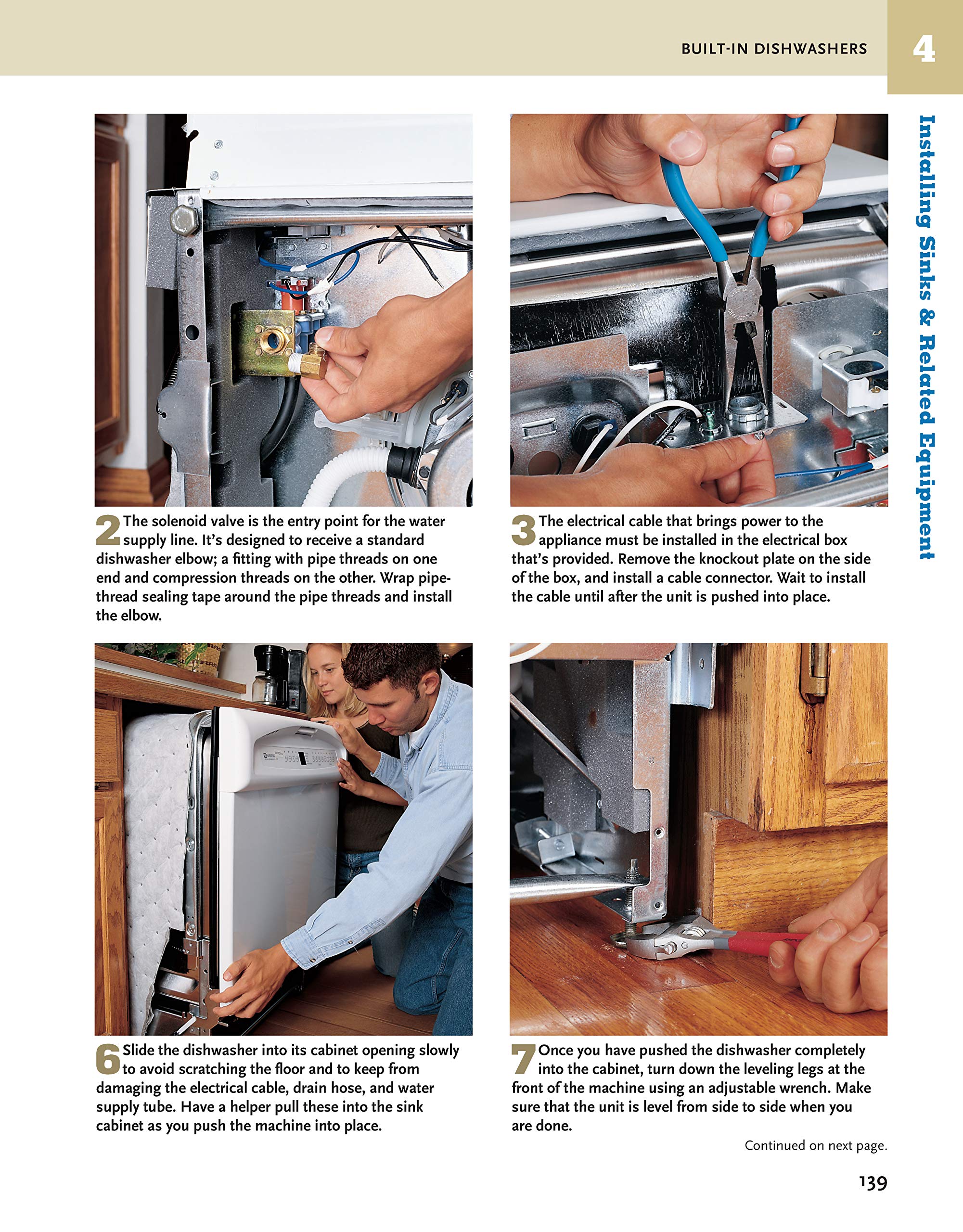 BUILT-IN DISHWASHERS

4

Installing Sinks & Related Equipment

2 The solenoid valve is the entry point for the water supply line. It's designed to receive a standard dishwasher elbow; a fitting with pipe threads on one end and compression threads on the other. Wrap pipe-thread sealing tape around the pipe threads and install the elbow.

3 The electrical cable that brings power to the appliance must be installed in the electrical box that's provided. Remove the knockout plate on the side of the box, and install a cable connector. Wait to install the cable until after the unit is pushed into place.

6 Slide the dishwasher into its cabinet opening slowly to avoid scratching the floor and to keep from damaging the electrical cable, drain hose, and water supply tube. Have a helper pull these into the sink cabinet as you push the machine into place.

7 Once you have pushed the dishwasher completely into the cabinet, turn down the leveling legs at the front of the machine using an adjustable wrench. Make sure that the unit is level from side to side when you are done.

Continued on next page.

139