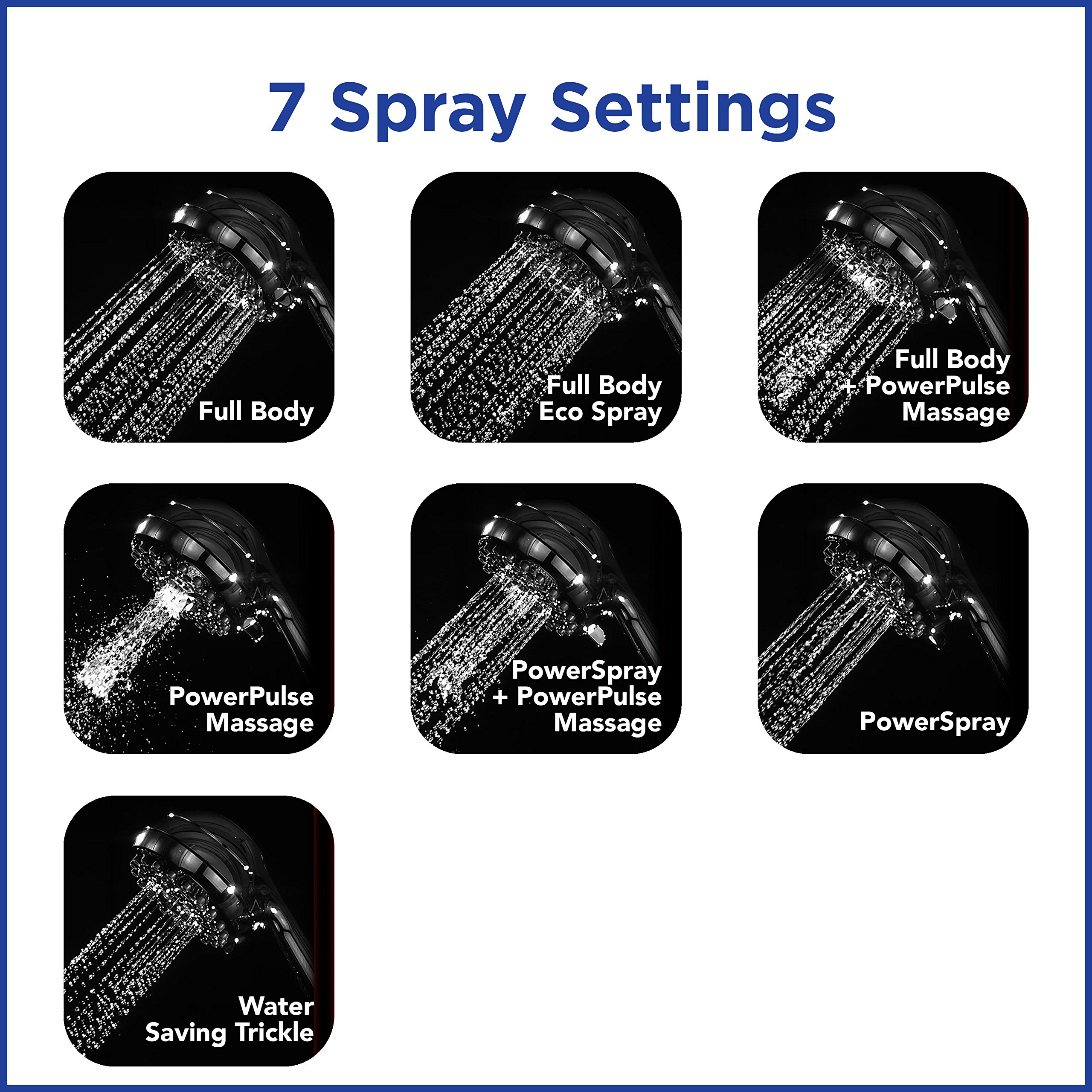 7 Spray Settings

Full Body

Full Body
Eco Spray

Full Body
+ PowerPulse
Massage

PowerPulse
Massage

PowerSpray
+ PowerPulse
Massage

PowerSpray

Water
Saving Trickle