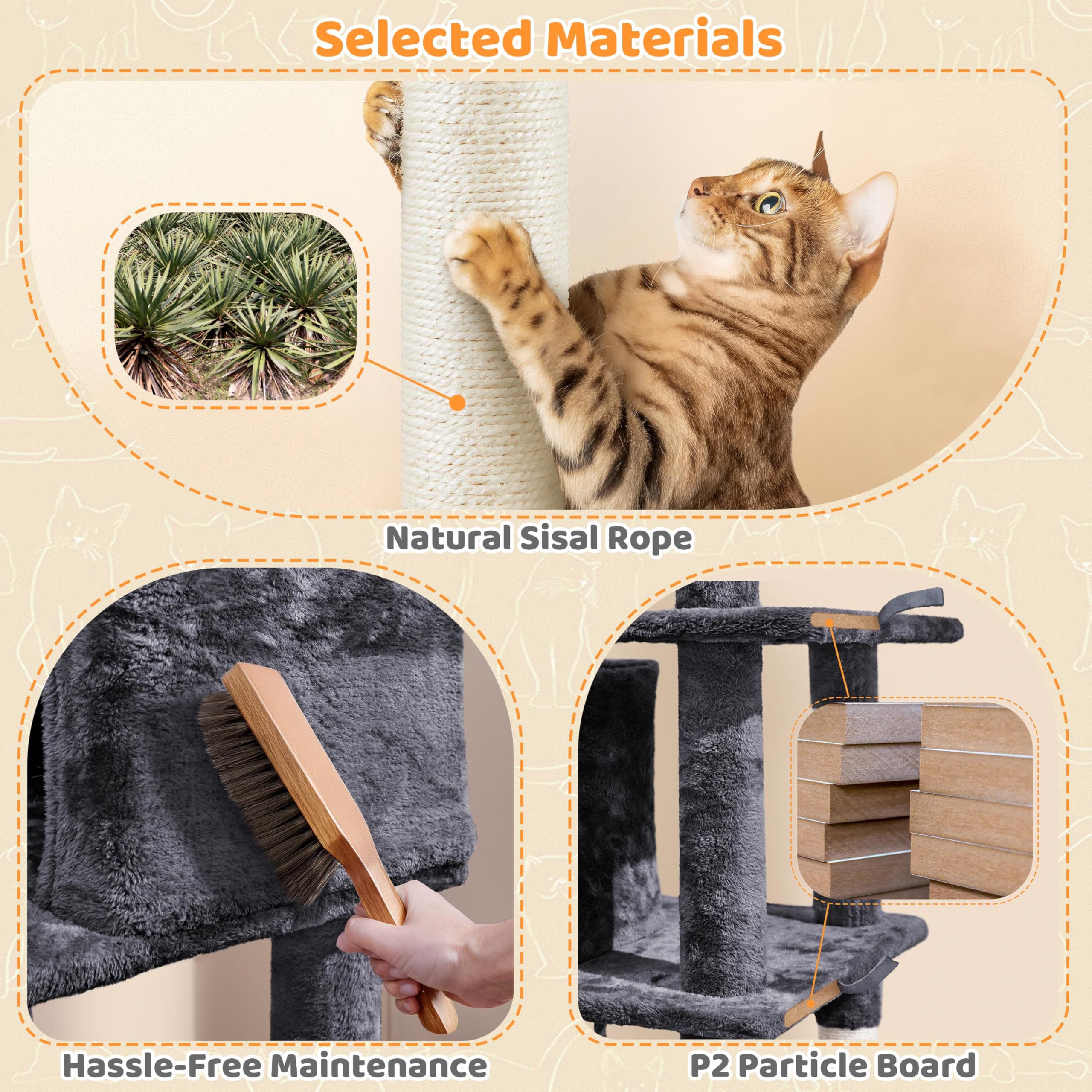 Selected Materials

Natural Sisal Rope

Hassle-Free Maintenance

P2 Particle Board