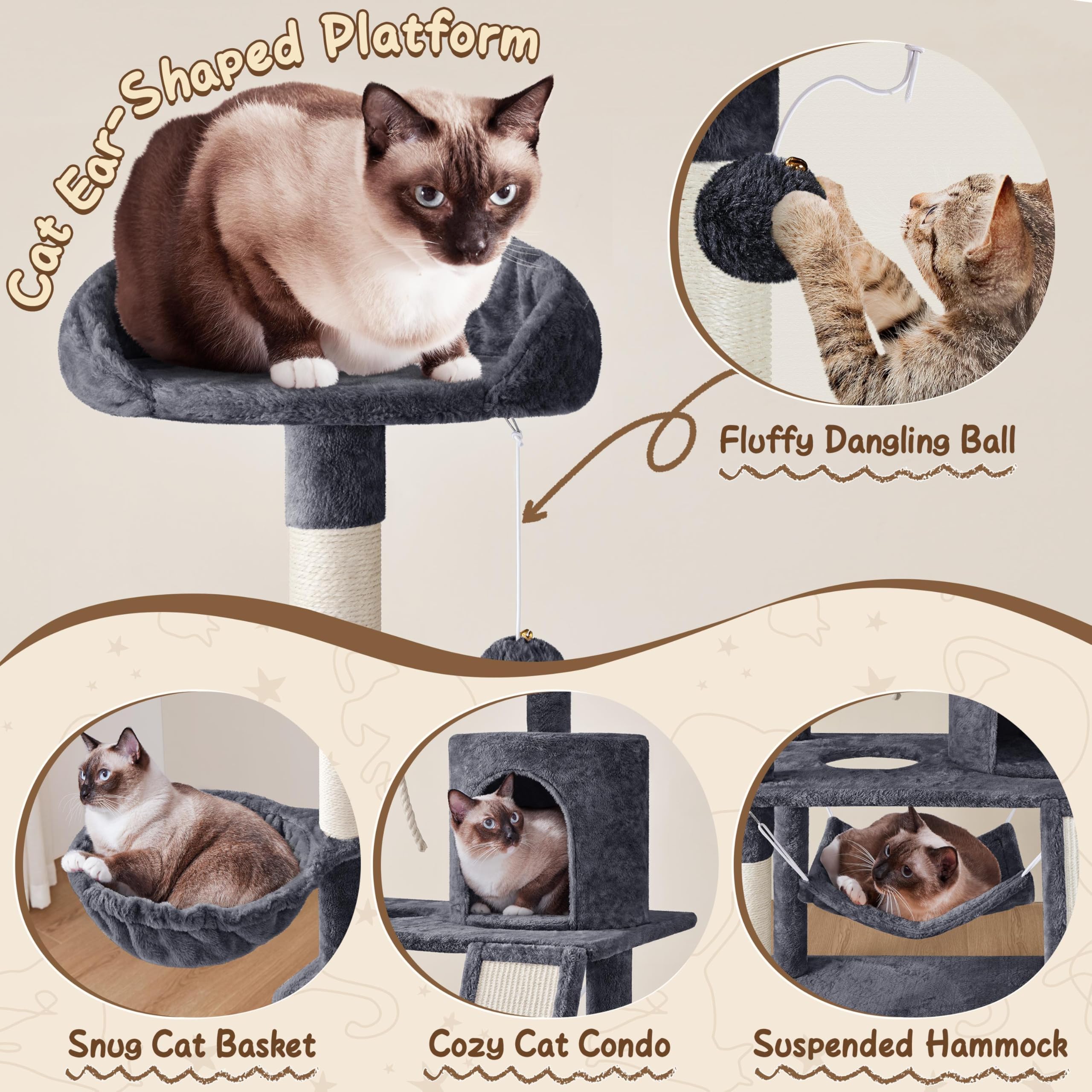 Cat Ear-Shaped Platform

Fluffy Dangling Ball

Snug Cat Basket

Cozy Cat Condo

Suspended Hammock