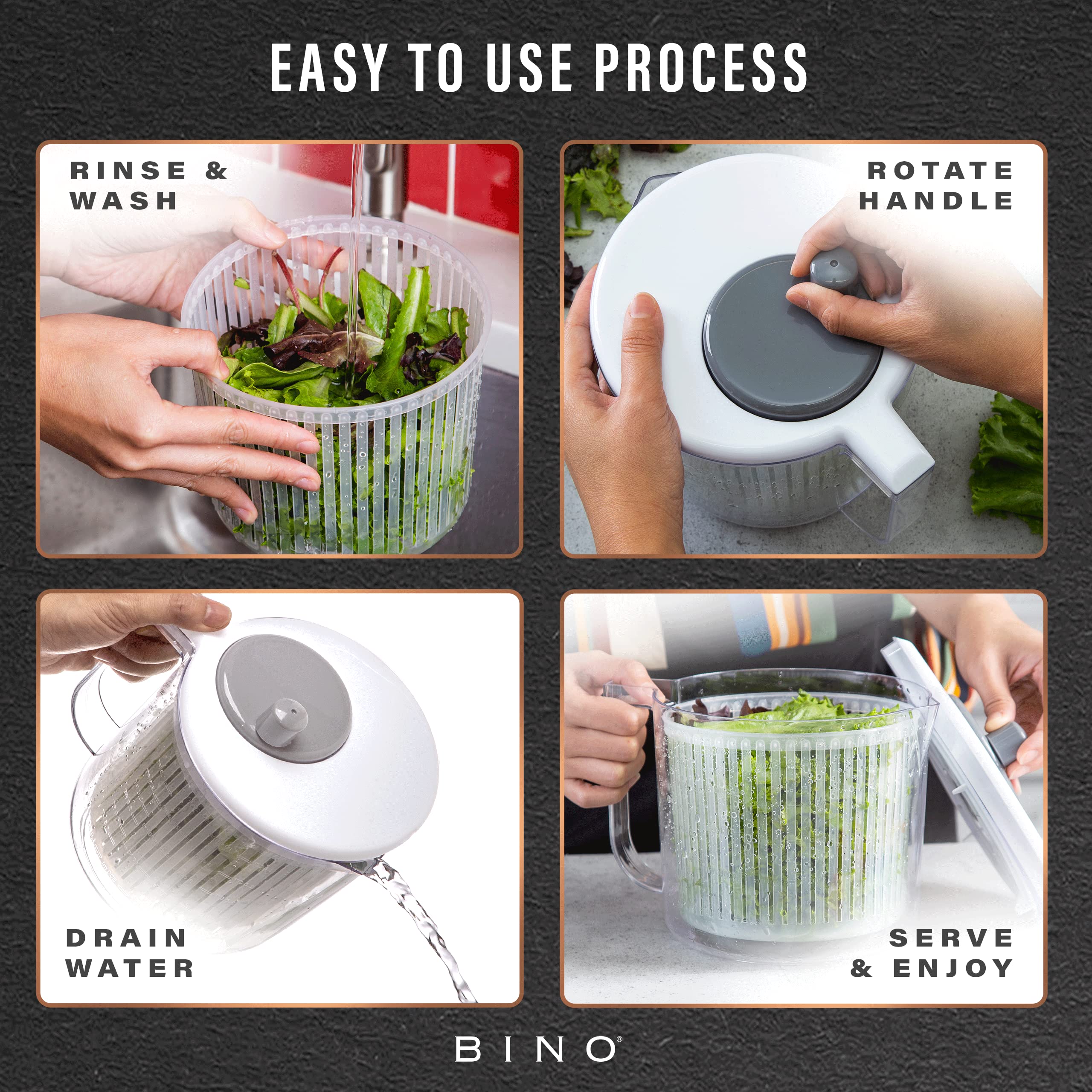 EASY TO USE PROCESS

RINSE & WASH

ROTATE HANDLE

DRAIN WATER

SERVE & ENJOY

BINO®