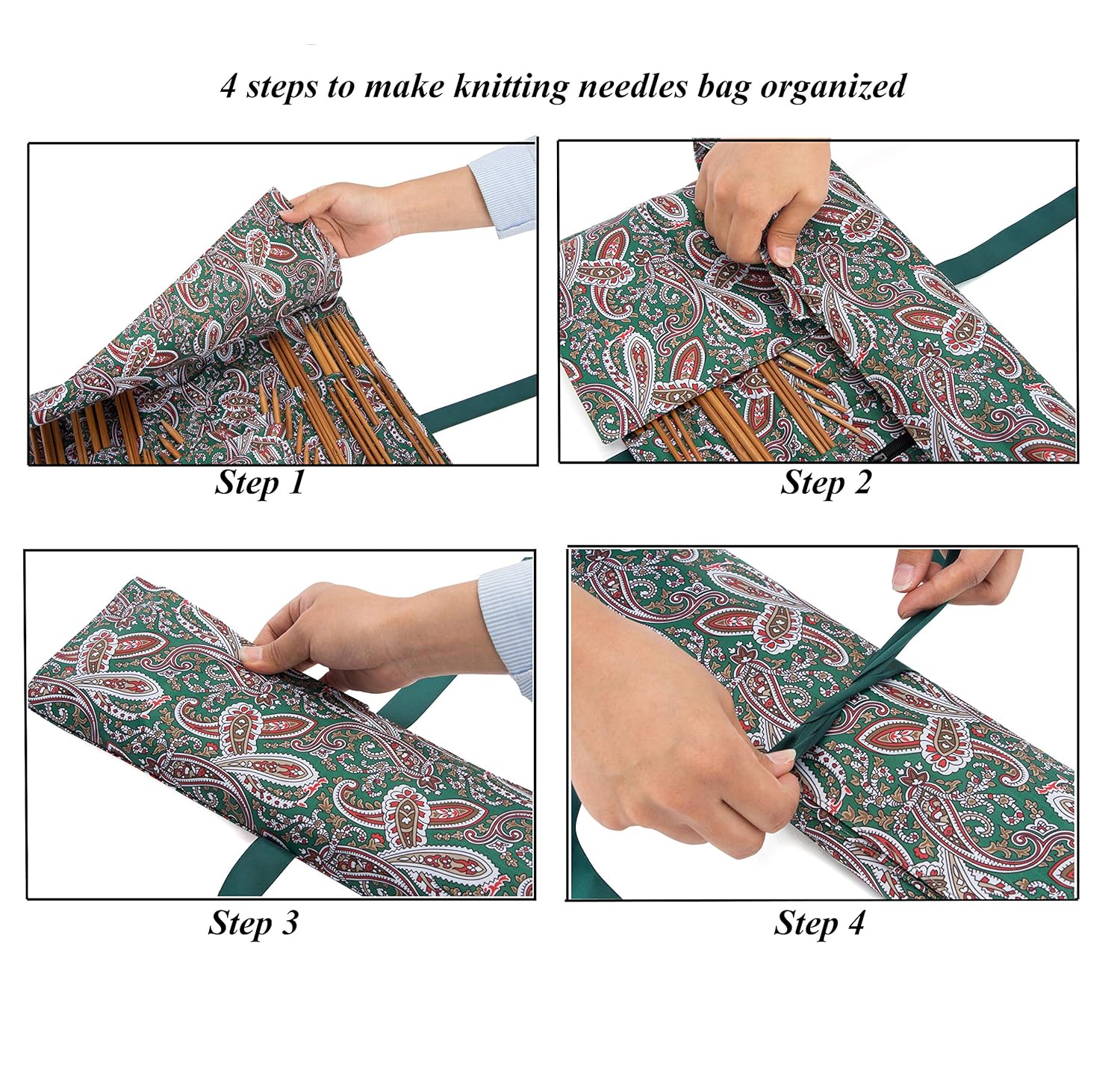 4 steps to make knitting needles bag organized

Step 1

Step 2

Step 3

Step 4