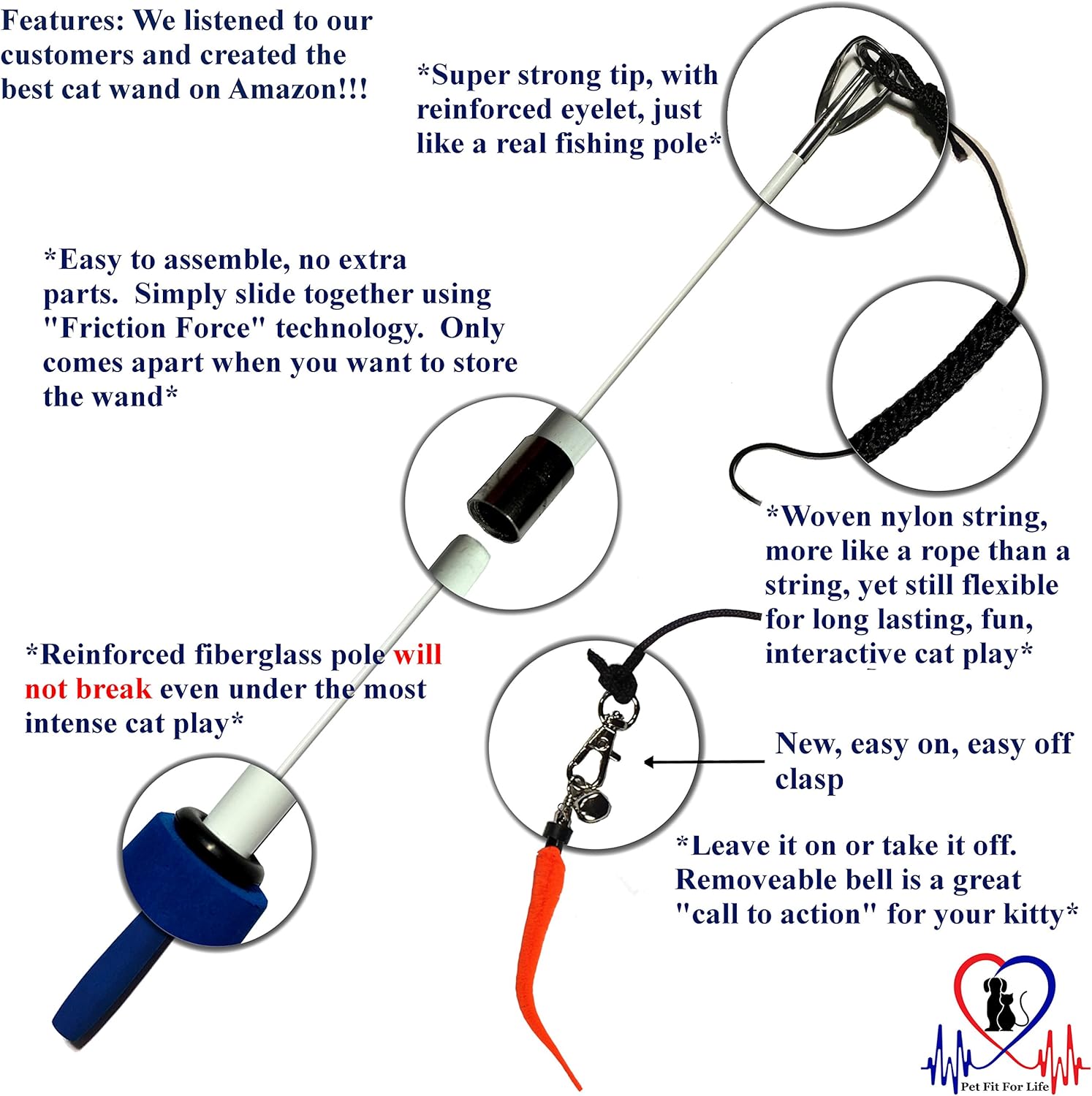 Features: We listened to our customers and created the best cat wand on Amazon!!!

*Super strong tip, with reinforced eyelet, just like a real fishing pole*

*Easy to assemble, no extra parts. Simply slide together using "Friction Force" technology. Only comes apart when you want to store the wand*

*Woven nylon string, more like a rope than a string, yet still flexible for long lasting, fun, interactive cat play*

*Reinforced fiberglass pole will not break even under the most intense cat play*

New, easy on, easy off clasp

*Leave it on or take it off. Removeable bell is a great "call to action" for your kitty*

Pet Fit For Life