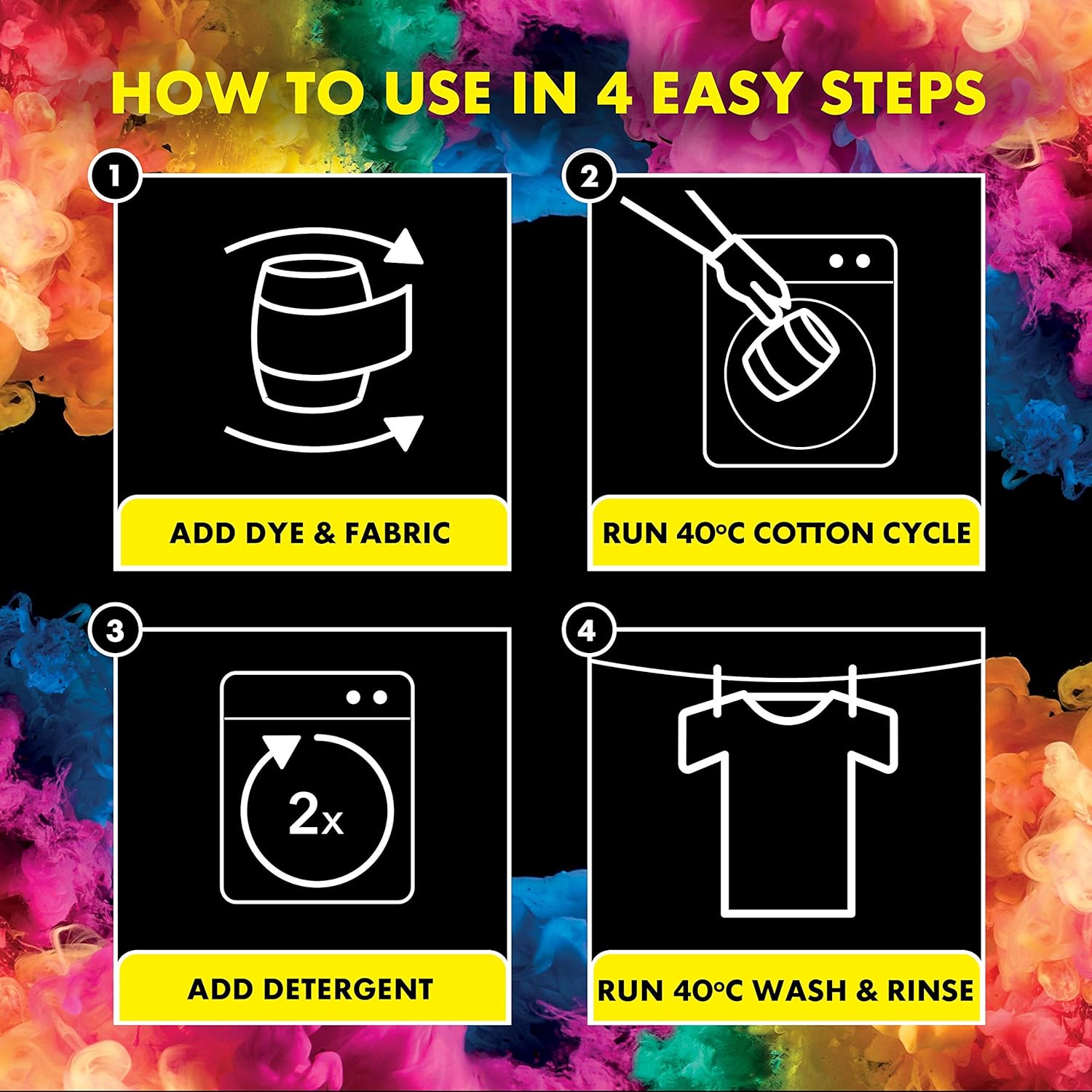 HOW TO USE IN 4 EASY STEPS

1

ADD DYE & FABRIC

2

RUN 40°C COTTON CYCLE

3

2x

ADD DETERGENT

4

RUN 40°C WASH & RINSE