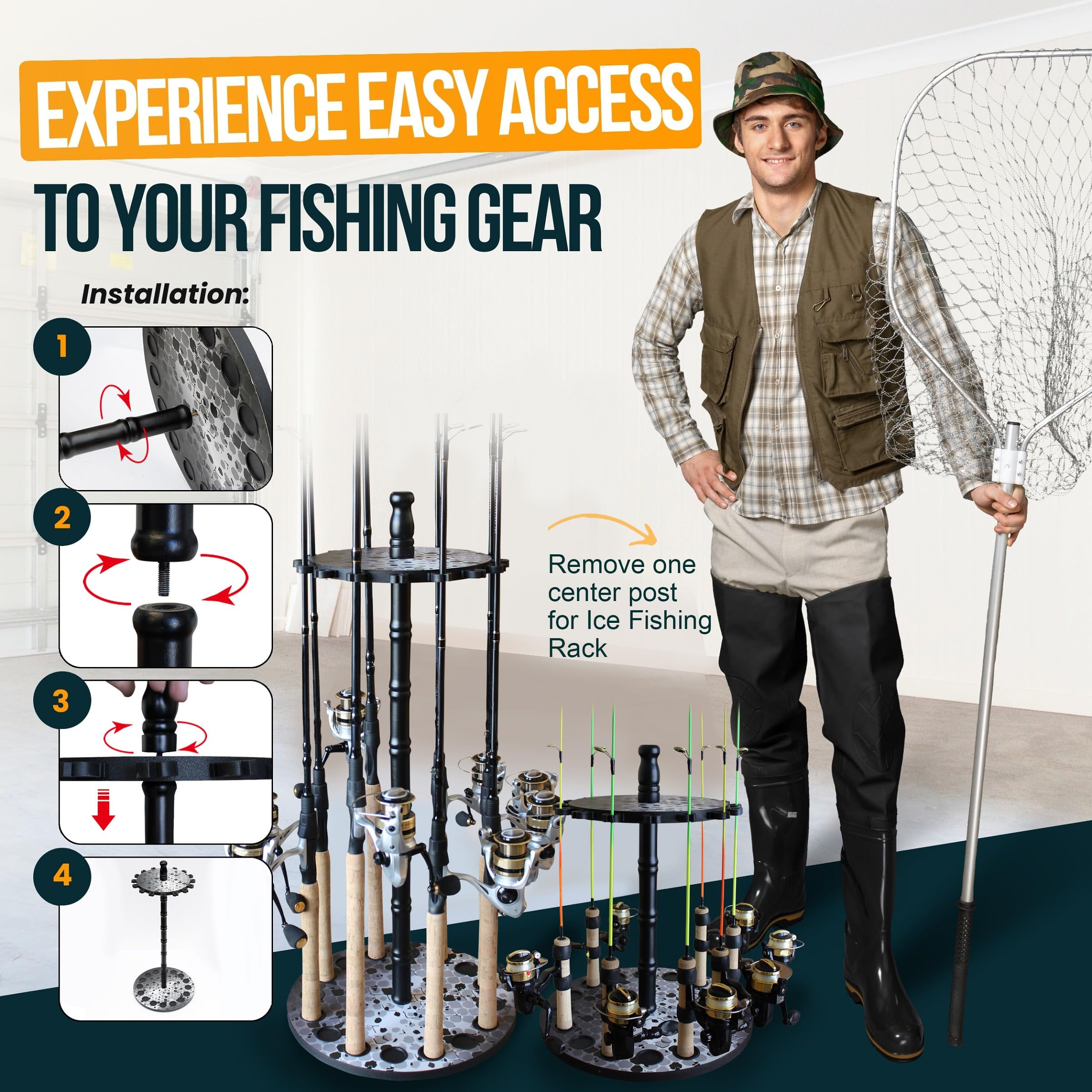 EXPERIENCE EASY ACCESS
TO YOUR FISHING GEAR

Installation:

1

2

3

4

Remove one center post for Ice Fishing Rack