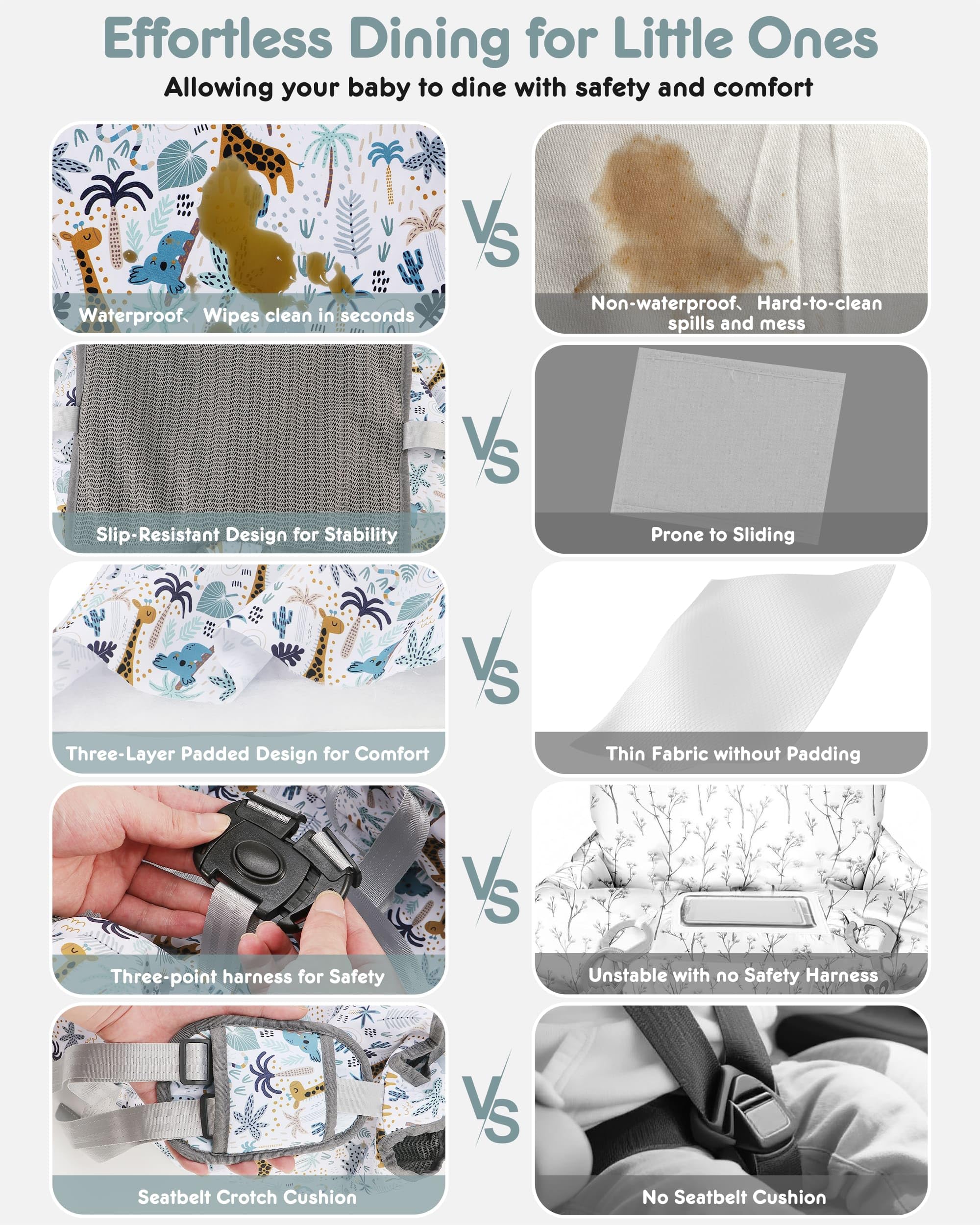 Effortless Dining for Little Ones

Allowing your baby to dine with safety and comfort

Waterproof、Wipes clean in seconds

VS

Non-waterproof、Hard-to-clean spills and mess

Slip-Resistant Design for Stability

VS

Prone to Sliding

Three-Layer Padded Design for Comfort

VS

Thin Fabric without Padding

Three-point harness for Safety

VS

Unstable with no Safety Harness

Seatbelt Crotch Cushion

VS

No Seatbelt Cushion