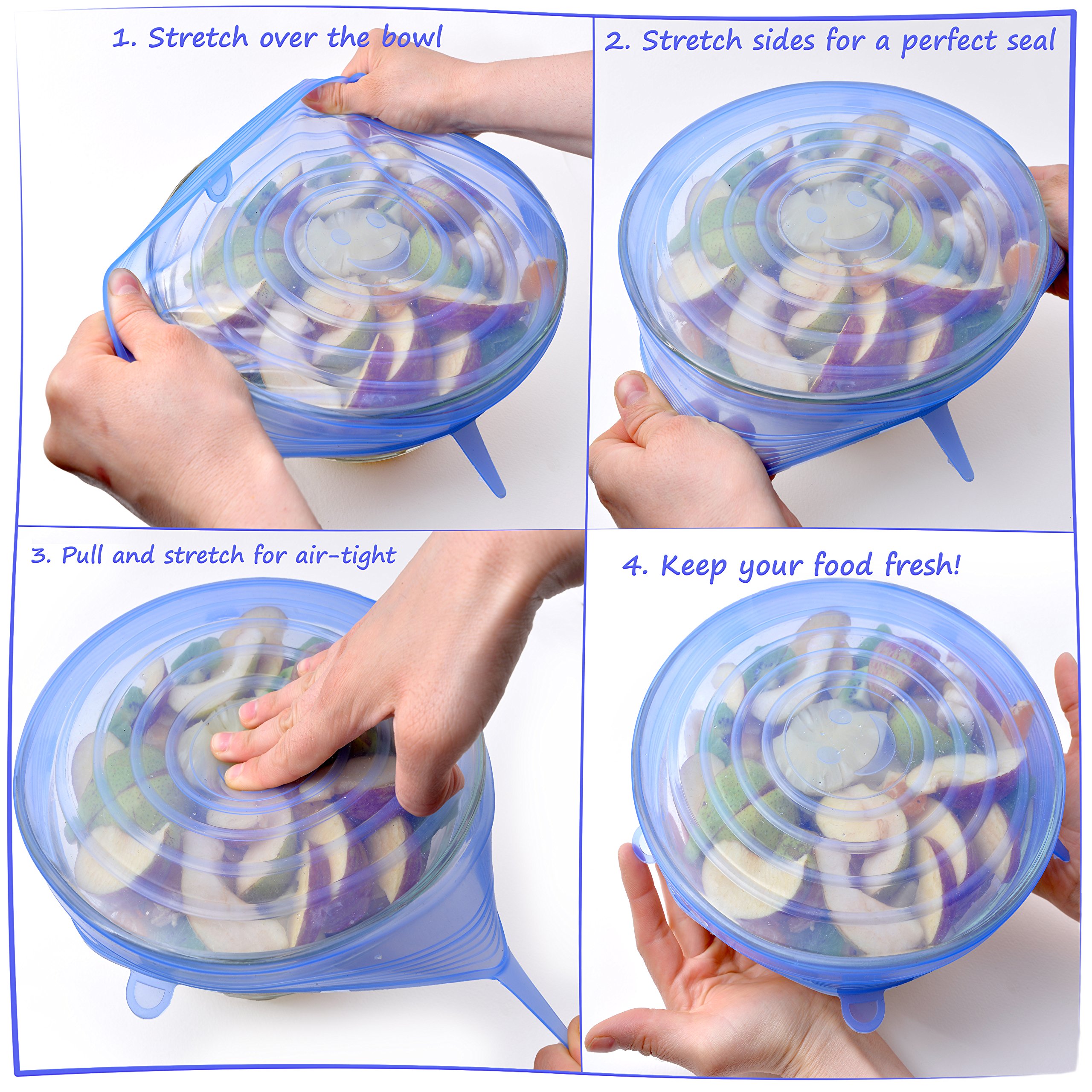 1. Stretch over the bowl

2. Stretch sides for a perfect seal

3. Pull and stretch for air-tight

4. Keep your food fresh!