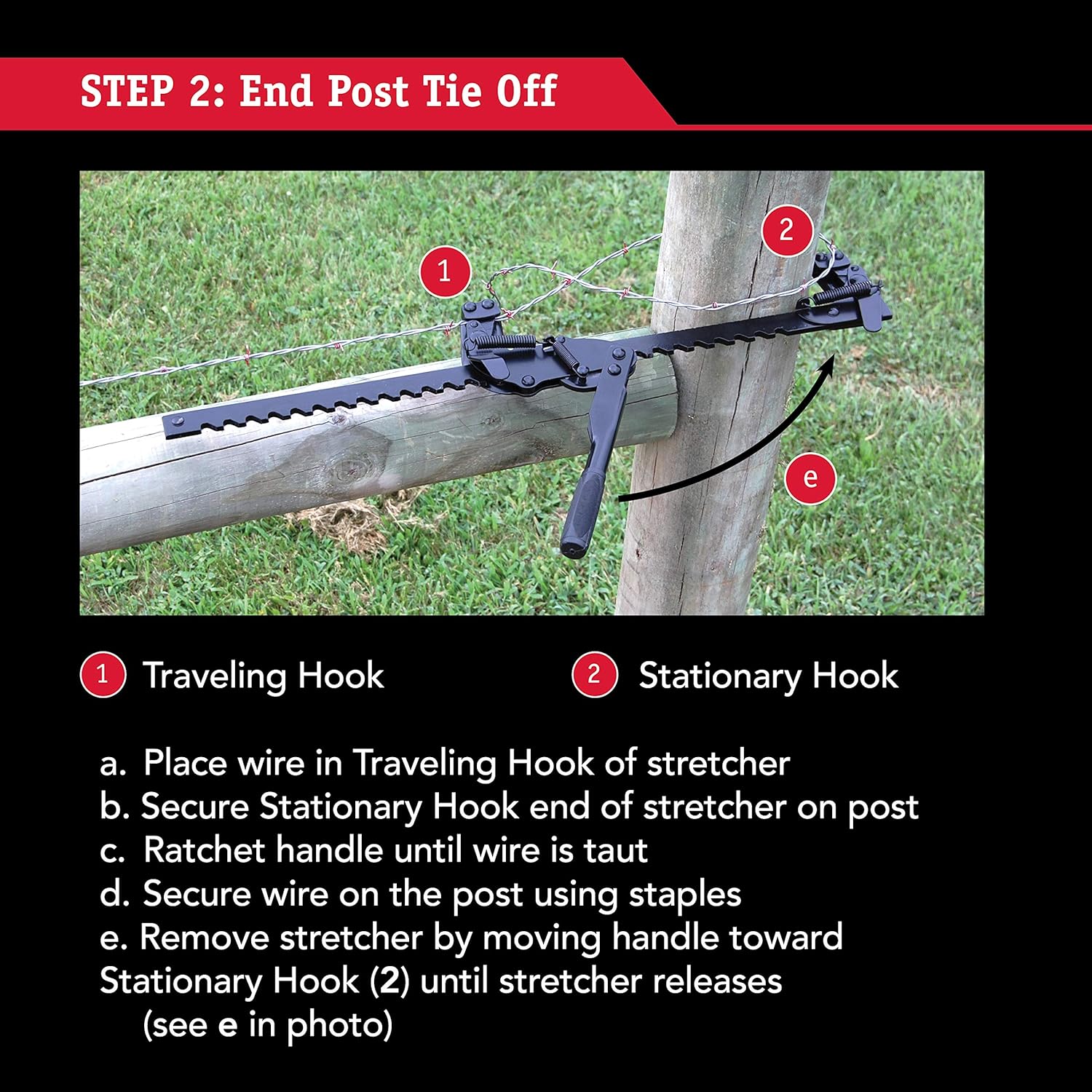 STEP 2: End Post Tie Off

1

2

e

1 Traveling Hook

2 Stationary Hook

a. Place wire in Traveling Hook of stretcher
b. Secure Stationary Hook end of stretcher on post
c. Ratchet handle until wire is taut
d. Secure wire on the post using staples
e. Remove stretcher by moving handle toward Stationary Hook (2) until stretcher releases (see e in photo)