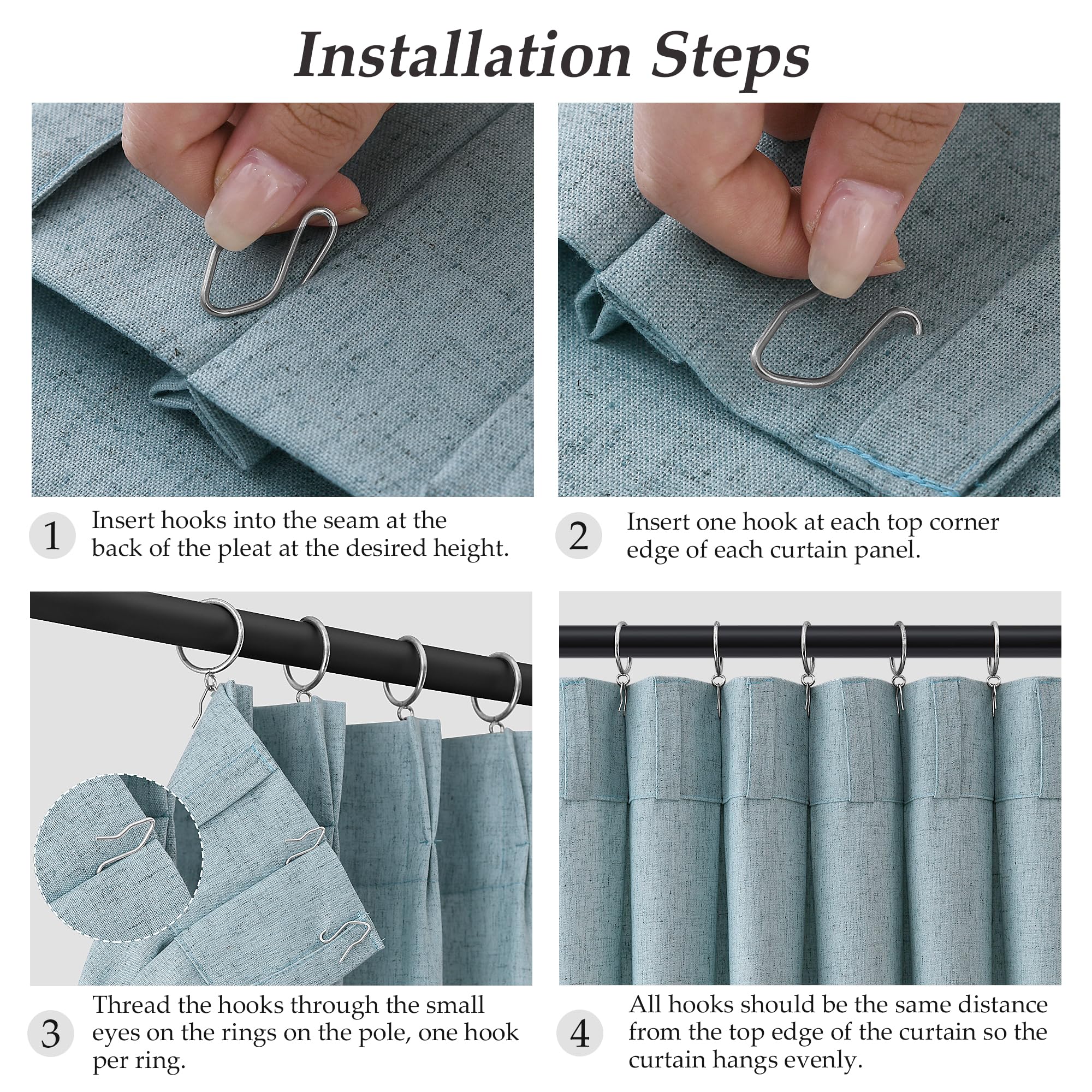 Installation Steps

1 Insert hooks into the seam at the back of the pleat at the desired height.

2 Insert one hook at each top corner edge of each curtain panel.

3 Thread the hooks through the small eyes on the rings on the pole, one hook per ring.

4 All hooks should be the same distance from the top edge of the curtain so the curtain hangs evenly.