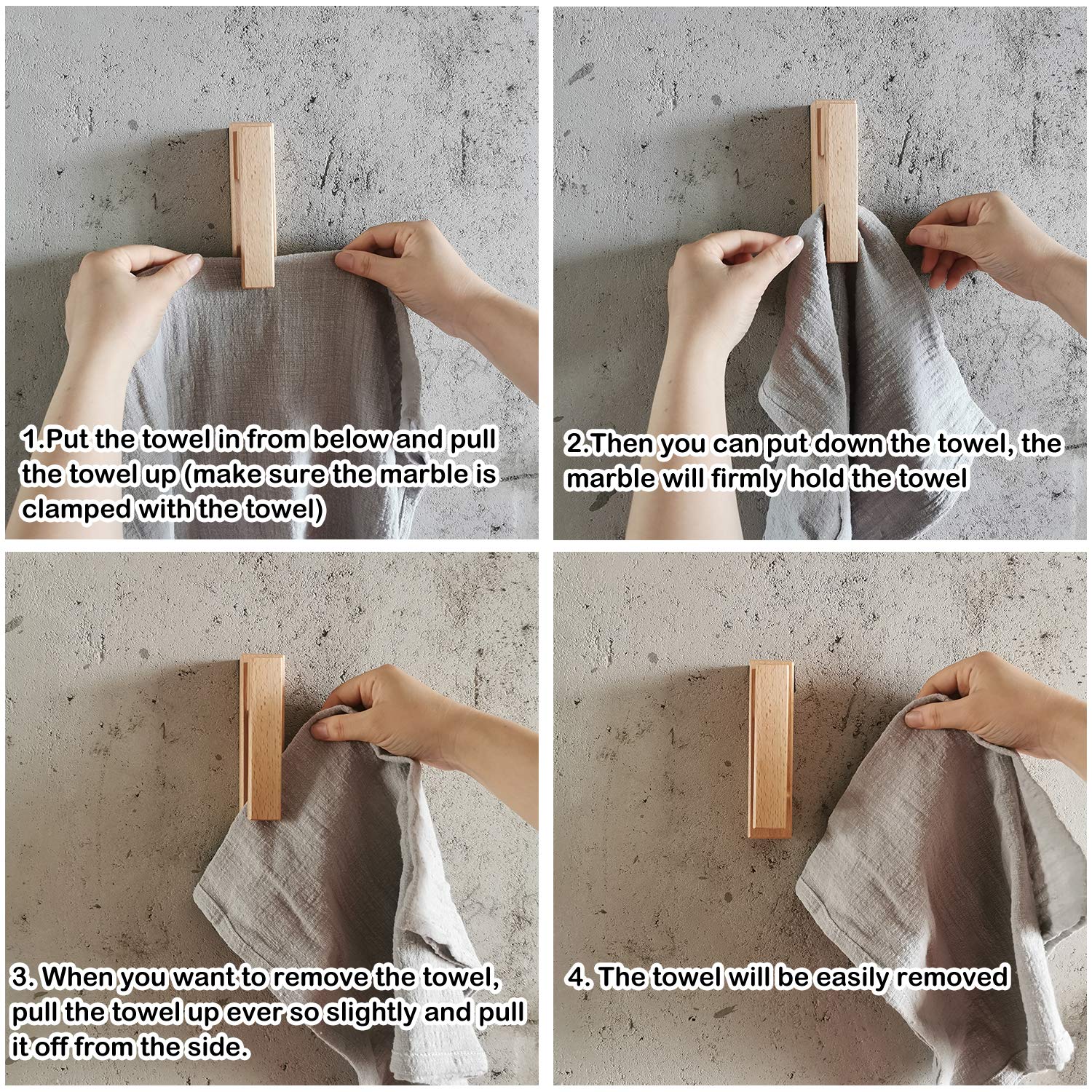 1.Put the towel in from below and pull the towel up (make sure the marble is clamped with the towel)

2.Then you can put down the towel, the marble will firmly hold the towel

3. When you want to remove the towel, pull the towel up ever so slightly and pull it off from the side.

4. The towel will be easily removed