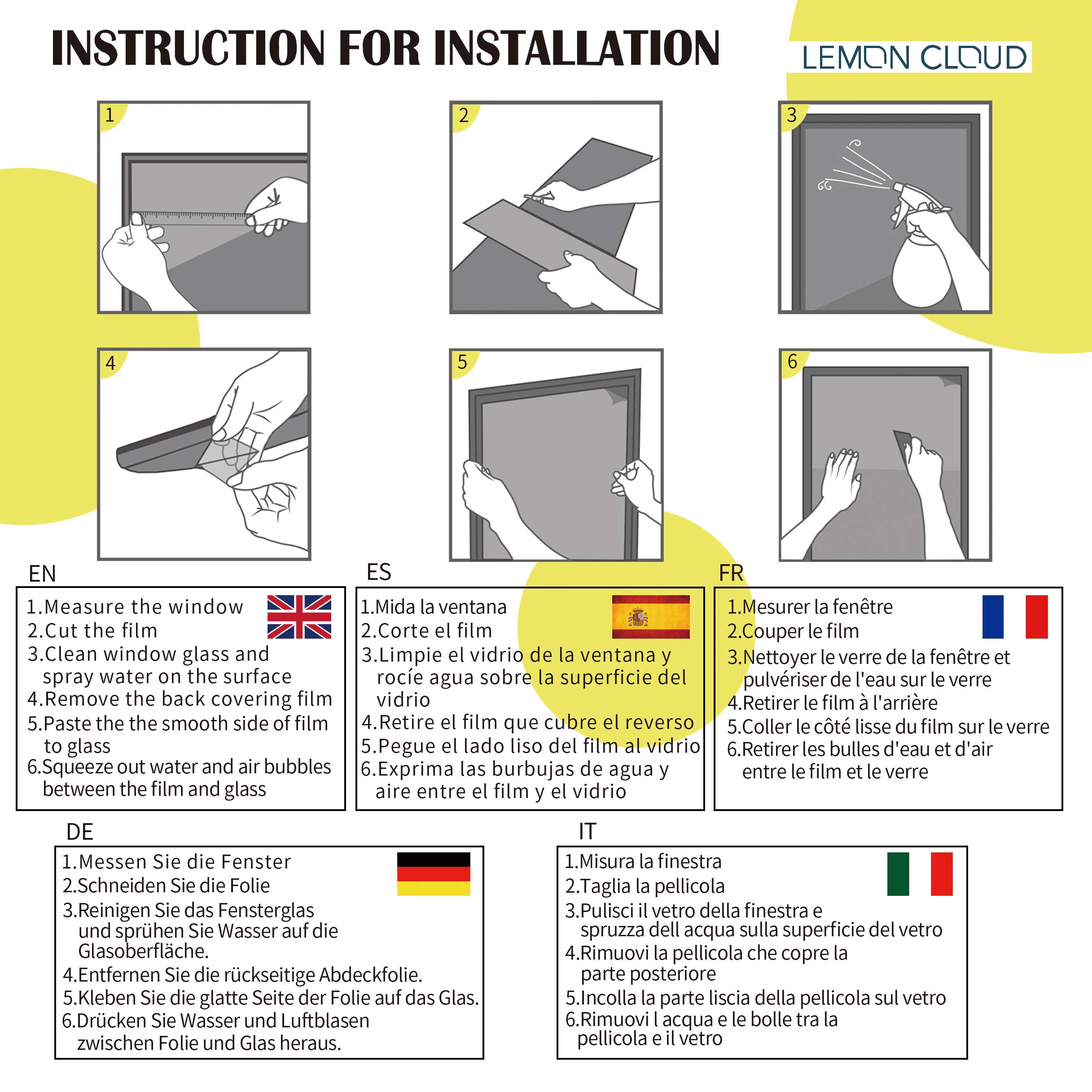 INSTRUCTION FOR INSTALLATION

LEMON CLOUD

1

2

3

4

5

6

EN

1.Measure the window
2.Cut the film
3.Clean window glass and spray water on the surface
4.Remove the back covering film
5.Paste the the smooth side of film to glass
6.Squeeze out water and air bubbles between the film and glass

ES

1.Mida la ventana
2.Corte el film
3.Limpie el vidrio de la ventana y rocíe agua sobre la superficie del vidrio
4.Retire el film que cubre el reverso
5.Pegue el lado liso del film al vidrio
6.Exprima las burbujas de agua y aire entre el film y el vidrio

FR

1.Mesurer la fenêtre
2.Couper le film
3.Nettoyer le verre de la fenêtre et pulvériser de l'eau sur le verre
4.Retirer le film à l'arrière
5.Coller le côté lisse du film sur le verre
6.Retirer les bulles d'eau et d'air entre le film et le verre

DE

1.Messen Sie die Fenster
2.Schneiden Sie die Folie
3.Reinigen Sie das Fensterglas und sprühen Sie Wasser auf die Glasoberfläche.
4.Entfernen Sie die rückseitige Abdeckfolie.
5.Kleben Sie die glatte Seite der Folie auf das Glas.
6.Drücken Sie Wasser und Luftblasen zwischen Folie und Glas heraus.

IT

1.Misura la finestra
2.Taglia la pellicola
3.Pulisci il vetro della finestra e spruzza dell acqua sulla superficie del vetro
4.Rimuovi la pellicola che copre la parte posteriore
5.Incolla la parte liscia della pellicola sul vetro
6.Rimuovi l acqua e le bolle tra la pellicola e il vetro