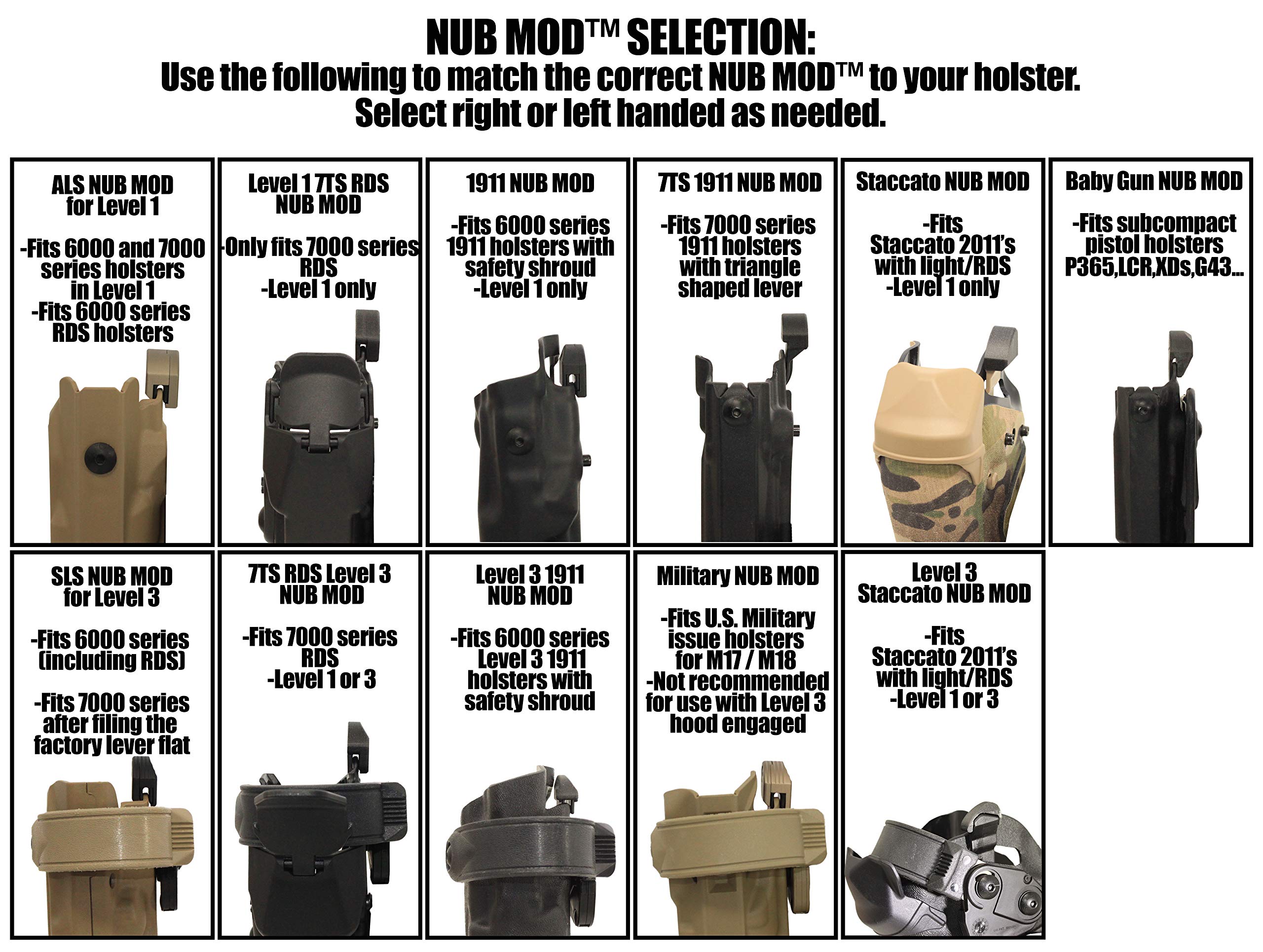 NUB MOD™ SELECTION:
Use the following to match the correct NUB MOD™ to your holster.
Select right or left handed as needed.

ALS NUB MOD for Level 1

-Fits 6000 and 7000 series holsters in Level 1
-Fits 6000 series RDS holsters

Level 1 7TS RDS NUB MOD

-Only fits 7000 series RDS
-Level 1 only

1911 NUB MOD

-Fits 6000 series 1911 holsters with safety shroud
-Level 1 only

7TS 1911 NUB MOD

-Fits 7000 series 1911 holsters with triangle shaped lever

Staccato NUB MOD

-Fits Staccato 2011's with light/RDS
-Level 1 only

Baby Gun NUB MOD

-Fits subcompact pistol holsters P365,LCR,XDs,G43...

SLS NUB MOD for Level 3

-Fits 6000 series (including RDS)

-Fits 7000 series after filing the factory lever flat

7TS RDS Level 3 NUB MOD

-Fits 7000 series RDS
-Level 1 or 3

Level 3 1911 NUB MOD

-Fits 6000 series Level 3 1911 holsters with safety shroud

Military NUB MOD

-Fits U.S. Military issue holsters for M17 / M18
-Not recommended for use with Level 3 hood engaged

Level 3 Staccato NUB MOD

-Fits Staccato 2011's with light/RDS
-Level 1 or 3