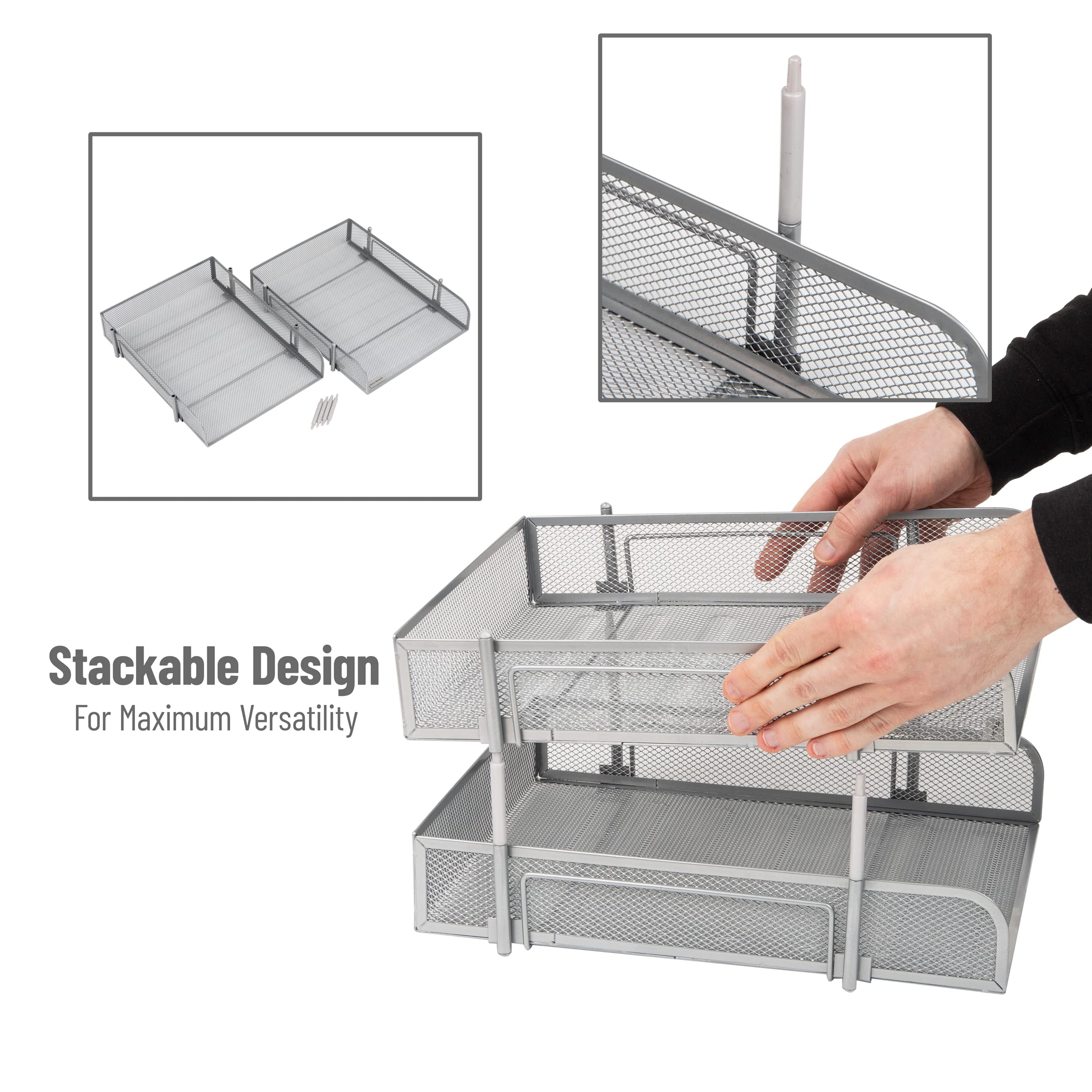 Stackable Design
For Maximum Versatility