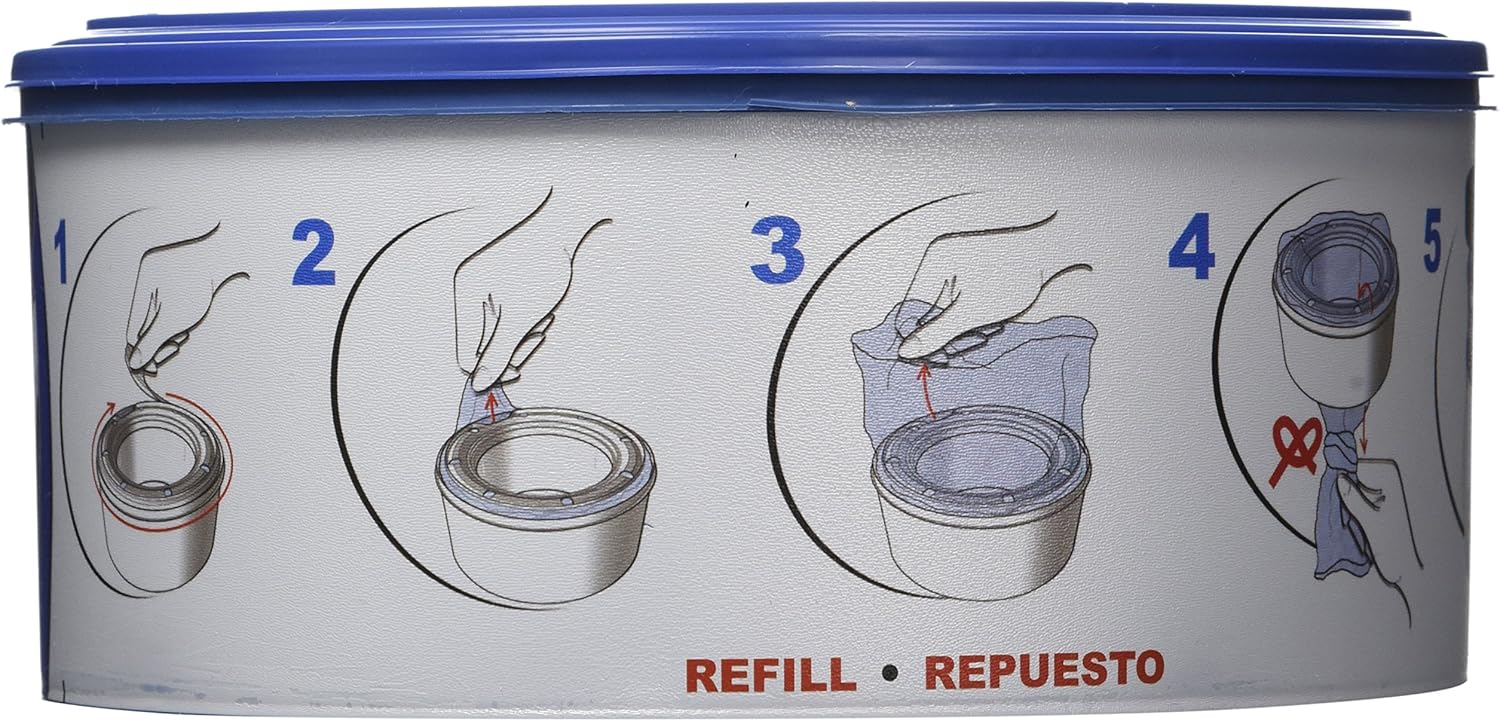 1 2 3 4 5

REFILL • REPUESTO